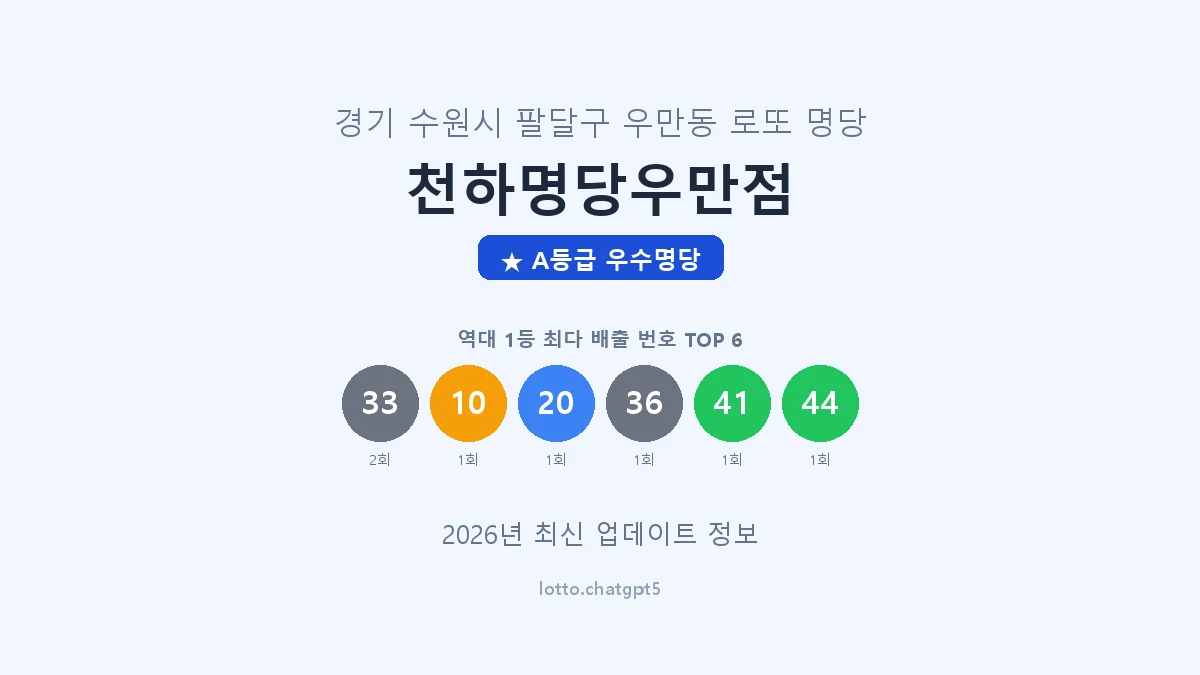 경기 수원시 팔달구 우만동 로또 명당

천하명당우만점

★ A등급 우수명당

역대 1등 최다 배출 번호 TOP 6

33 10 20 36 41 44

2회 1회 1회 1회 1회 1회

2026년 최신 업데이트 정보

lotto.chatgpt5