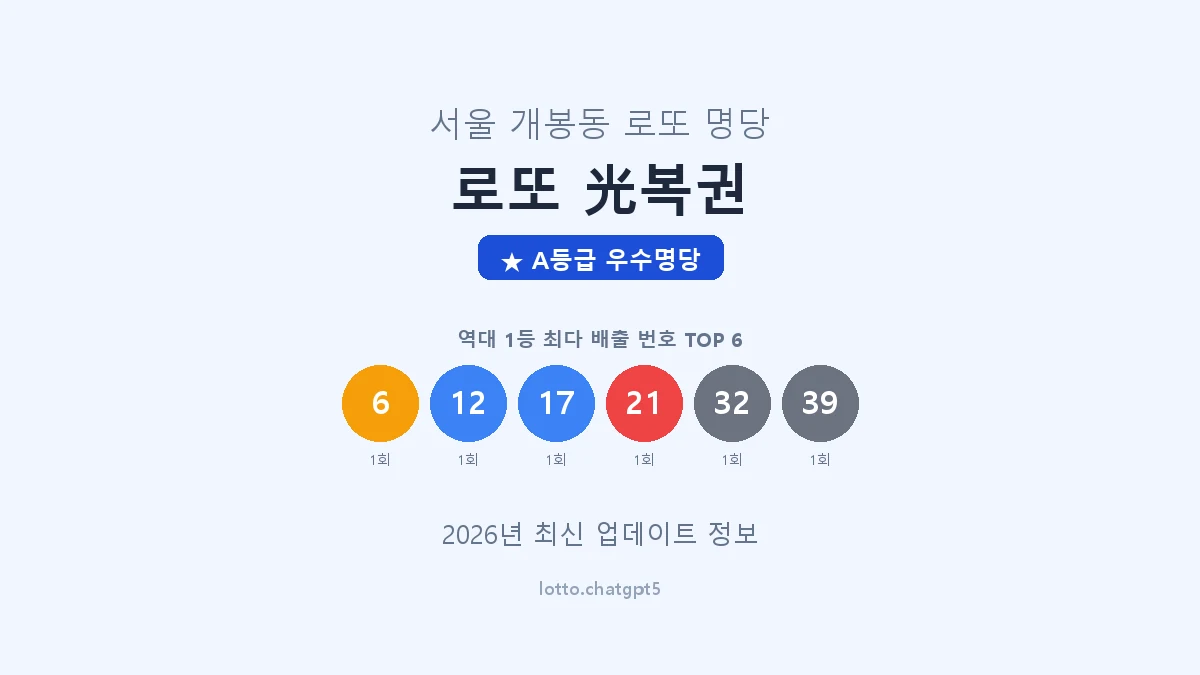 서울 개봉동 로또 명당

로또 光복권

★ A등급 우수명당

역대 1등 최다 배출 번호 TOP 6

6 12 17 21 32 39

1회 1회 1회 1회 1회 1회

2026년 최신 업데이트 정보

lotto.chatgpt5