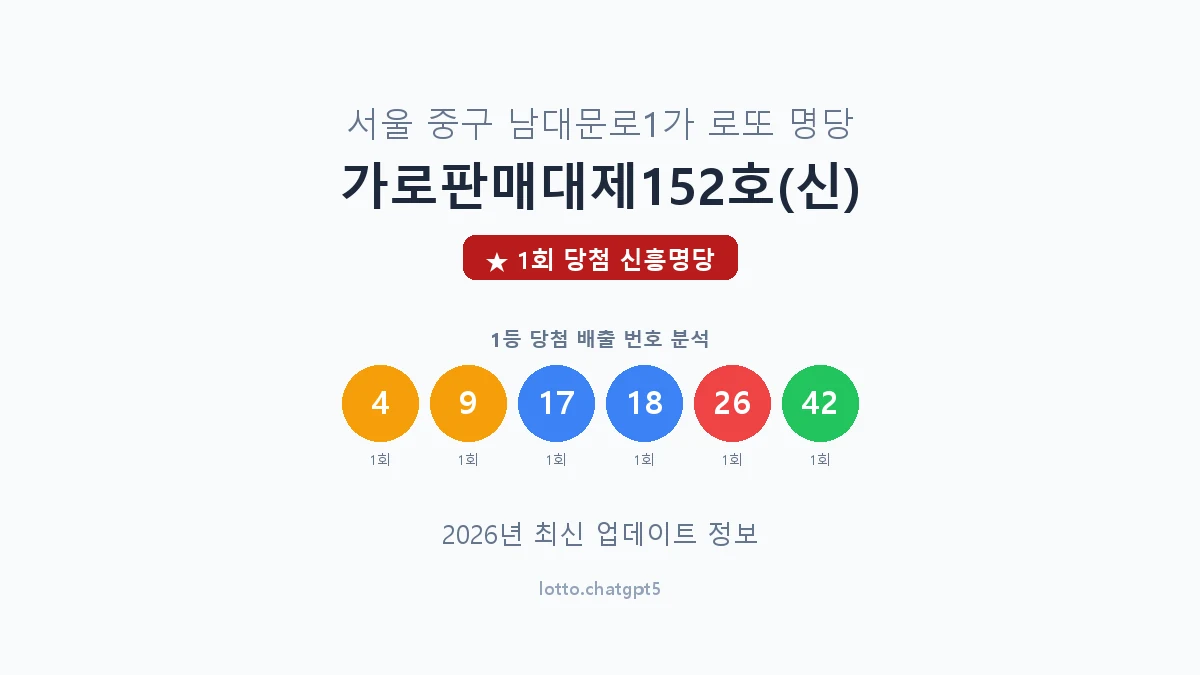 서울 중구 남대문로1가 로또 명당

가로판매대제152호(신)

★ 1회 당첨 신흥명당

1등 당첨 배출 번호 분석

4 9 17 18 26 42

1회 1회 1회 1회 1회 1회

2026년 최신 업데이트 정보

lotto.chatgpt5