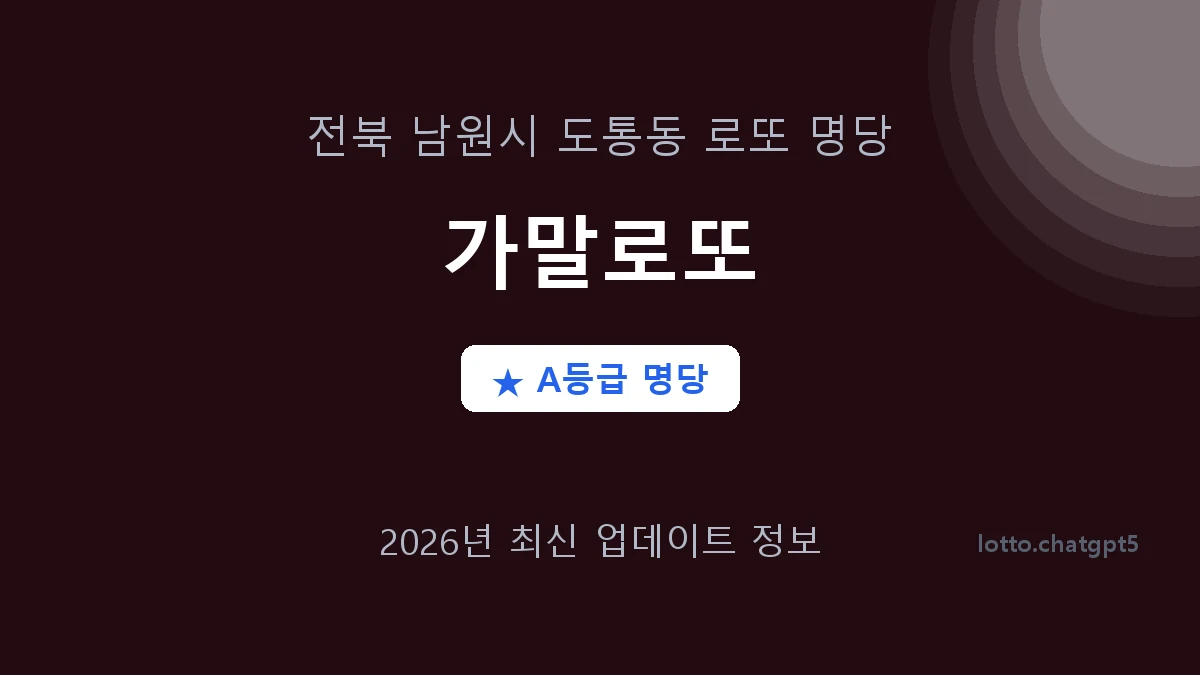 전북 남원시 도통동 로또 명당

가말로또

★ A등급 명당

2026년 최신 업데이트 정보

lotto.chatgpt5