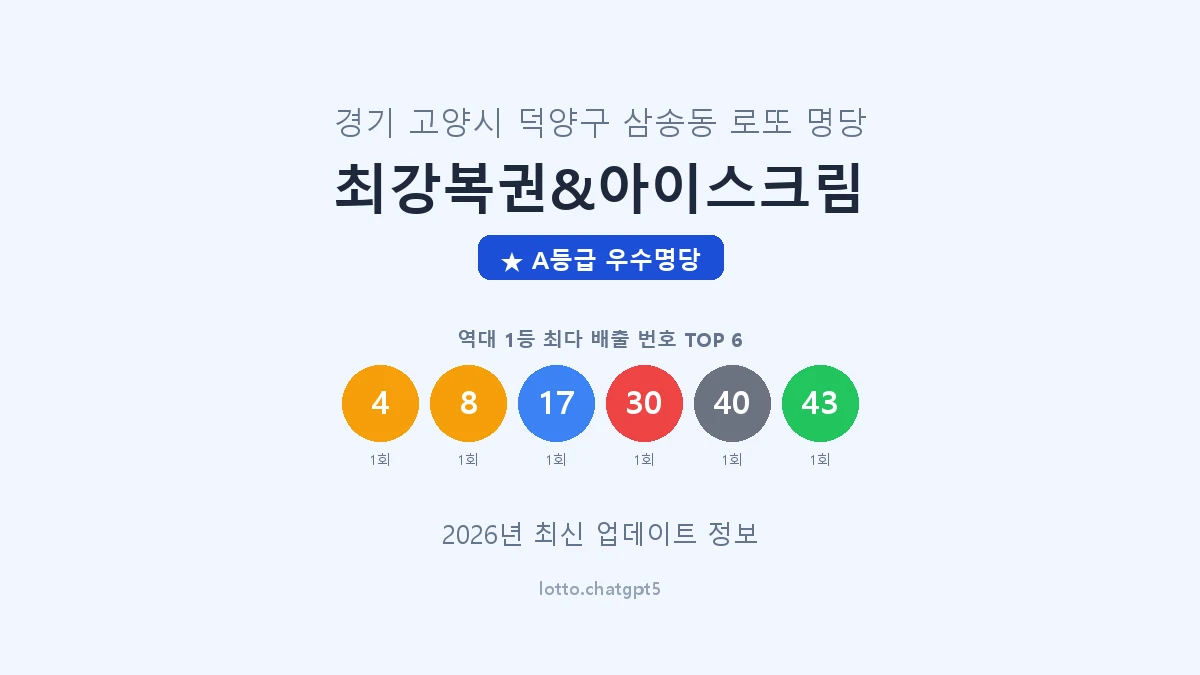 경기 고양시 덕양구 삼송동 로또 명당

최강복권&아이스크림

★ A등급 우수명당

역대 1등 최다 배출 번호 TOP 6

4 8 17 30 40 43

1회 1회 1회 1회 1회 1회

2026년 최신 업데이트 정보

lotto.chatgpt5