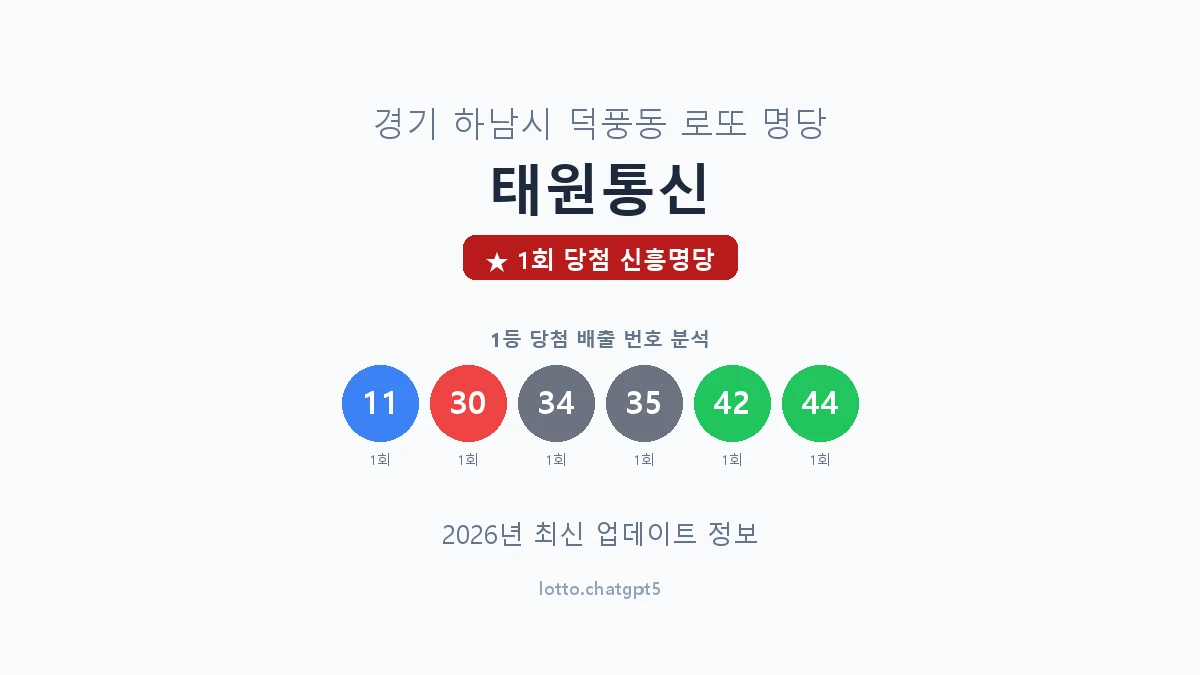 경기 하남시 덕풍동 로또 명당

태원통신

★ 1회 당첨 신흥명당

1등 당첨 배출 번호 분석

11 30 34 35 42 44

1회 1회 1회 1회 1회 1회

2026년 최신 업데이트 정보

lotto.chatgpt5