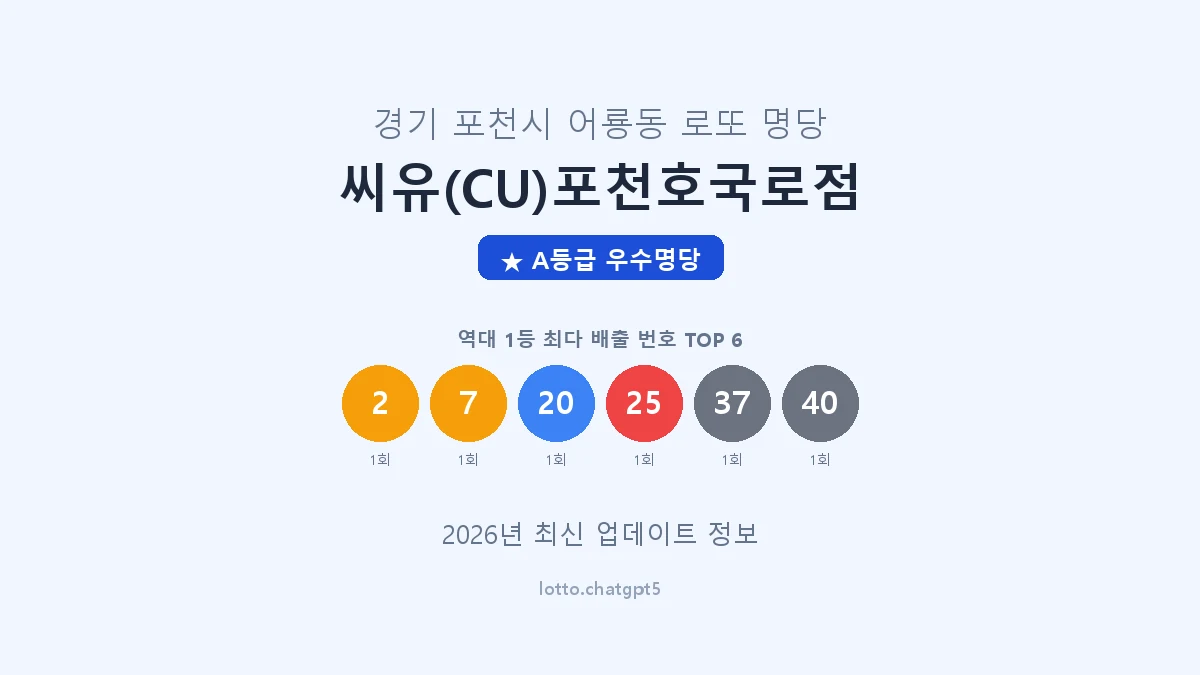 경기 포천시 어룡동 로또 명당

씨유(CU)포천호국로점

★ A등급 우수명당

역대 1등 최다 배출 번호 TOP 6

2 7 20 25 37 40

1회 1회 1회 1회 1회 1회

2026년 최신 업데이트 정보

lotto.chatgpt5