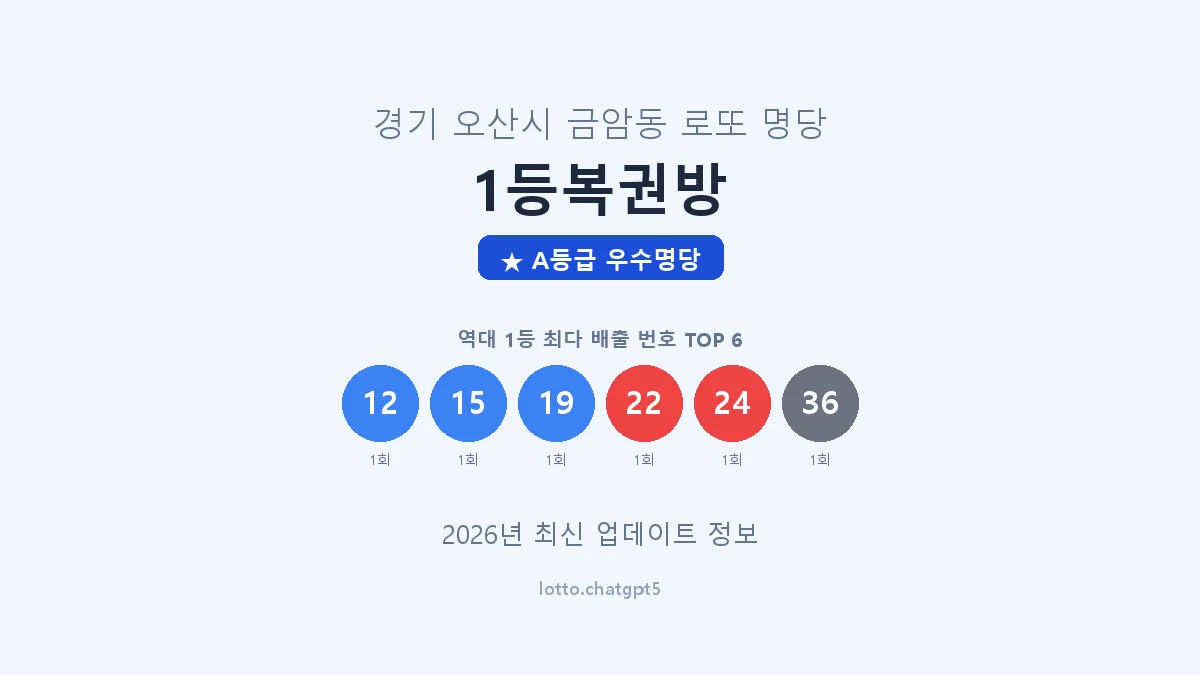 경기 오산시 금암동 로또 명당

1등복권방

★ A등급 우수명당

역대 1등 최다 배출 번호 TOP 6

12 15 19 22 24 36

1회 1회 1회 1회 1회 1회

2026년 최신 업데이트 정보

lotto.chatgpt5