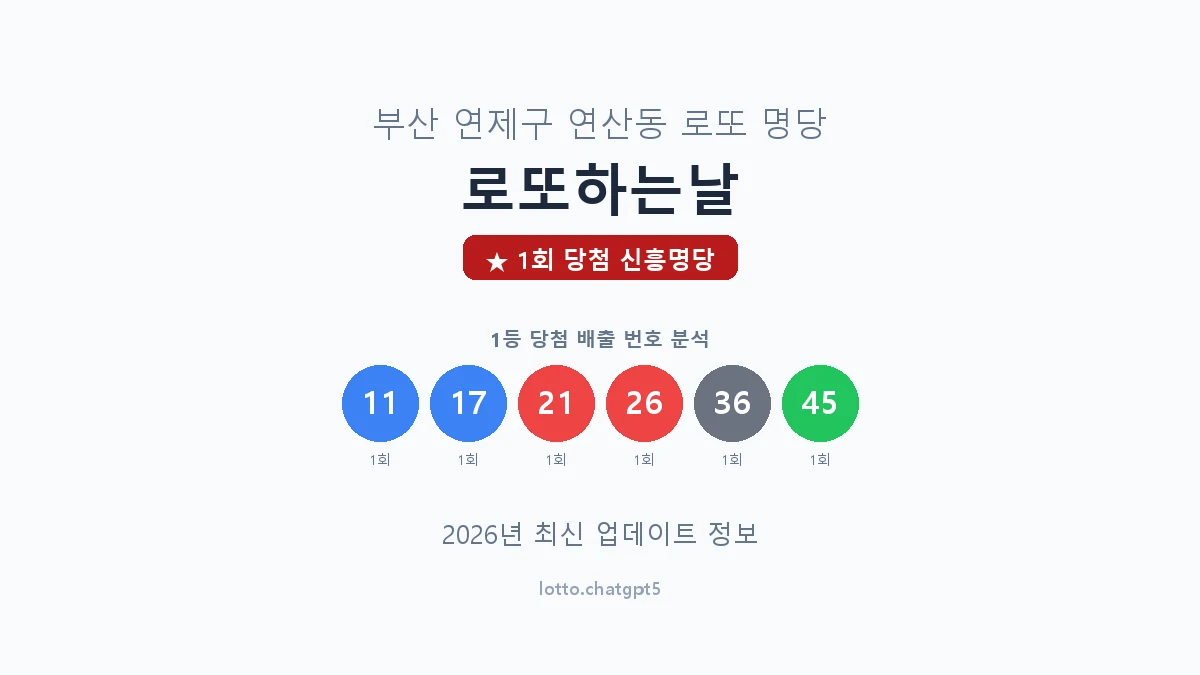 부산 연제구 연산동 로또 명당

로또하는날

★ 1회 당첨 신흥명당

1등 당첨 배출 번호 분석

11 17 21 26 36 45

1회 1회 1회 1회 1회 1회

2026년 최신 업데이트 정보

lotto.chatgpt5