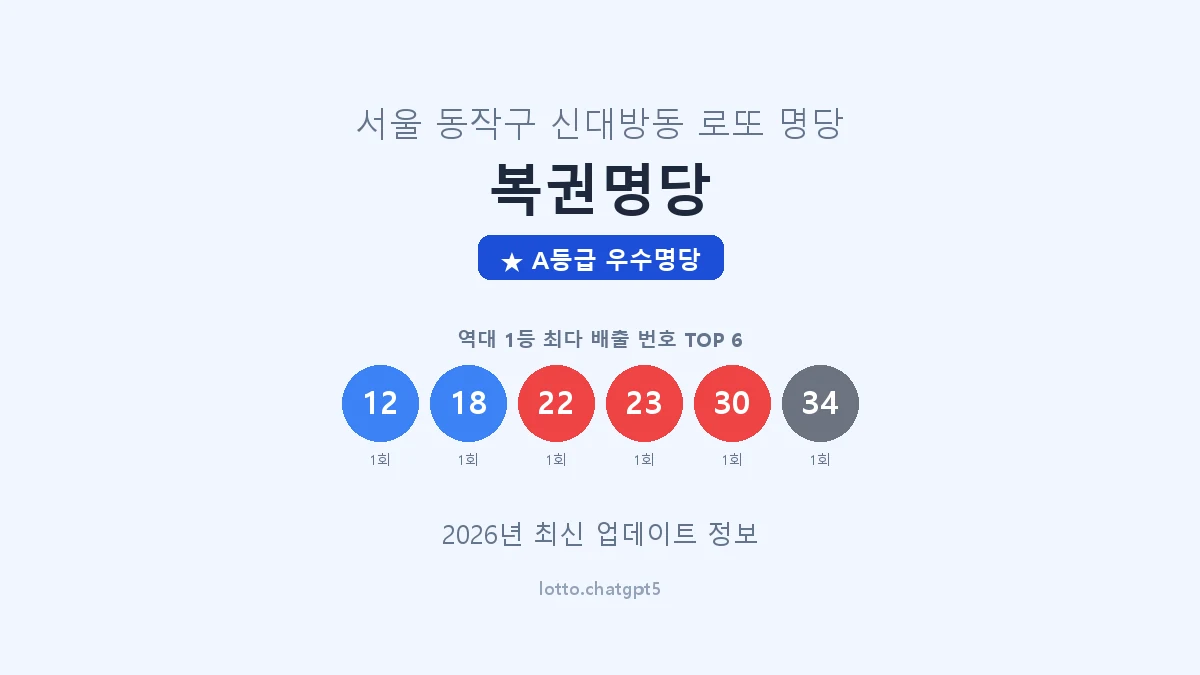 서울 동작구 신대방동 로또 명당

복권명당

★ A등급 우수명당

역대 1등 최다 배출 번호 TOP 6

12 18 22 23 30 34

1회 1회 1회 1회 1회 1회

2026년 최신 업데이트 정보

lotto.chatgpt5