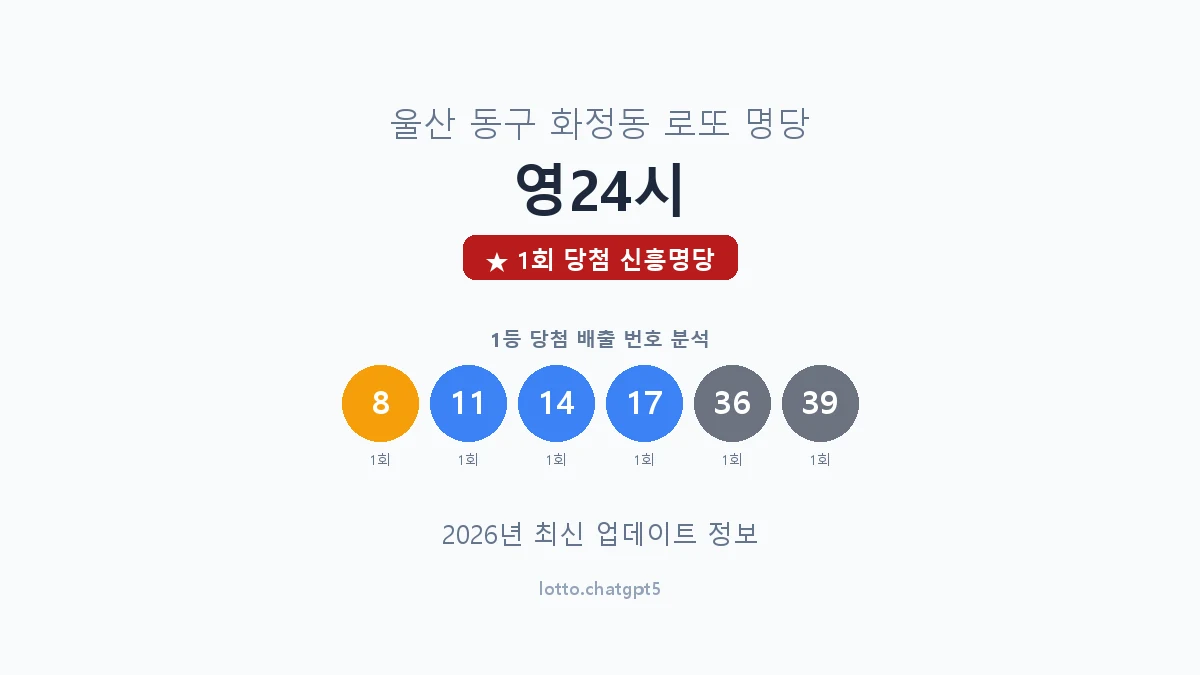 울산 동구 화정동 로또 명당

영24시

★ 1회 당첨 신흥명당

1등 당첨 배출 번호 분석

8 11 14 17 36 39

1회 1회 1회 1회 1회 1회

2026년 최신 업데이트 정보

lotto.chatgpt5