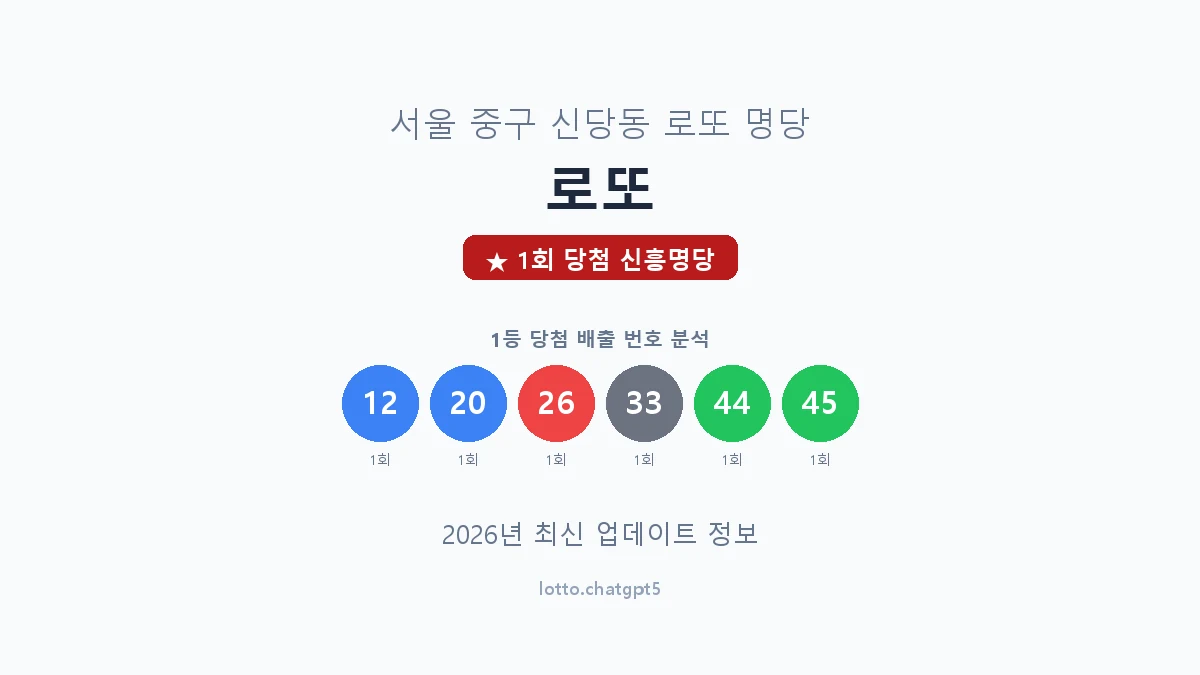 서울 중구 신당동 로또 명당

로또

★ 1회 당첨 신흥명당

1등 당첨 배출 번호 분석

12 20 26 33 44 45

1회 1회 1회 1회 1회 1회

2026년 최신 업데이트 정보

lotto.chatgpt5