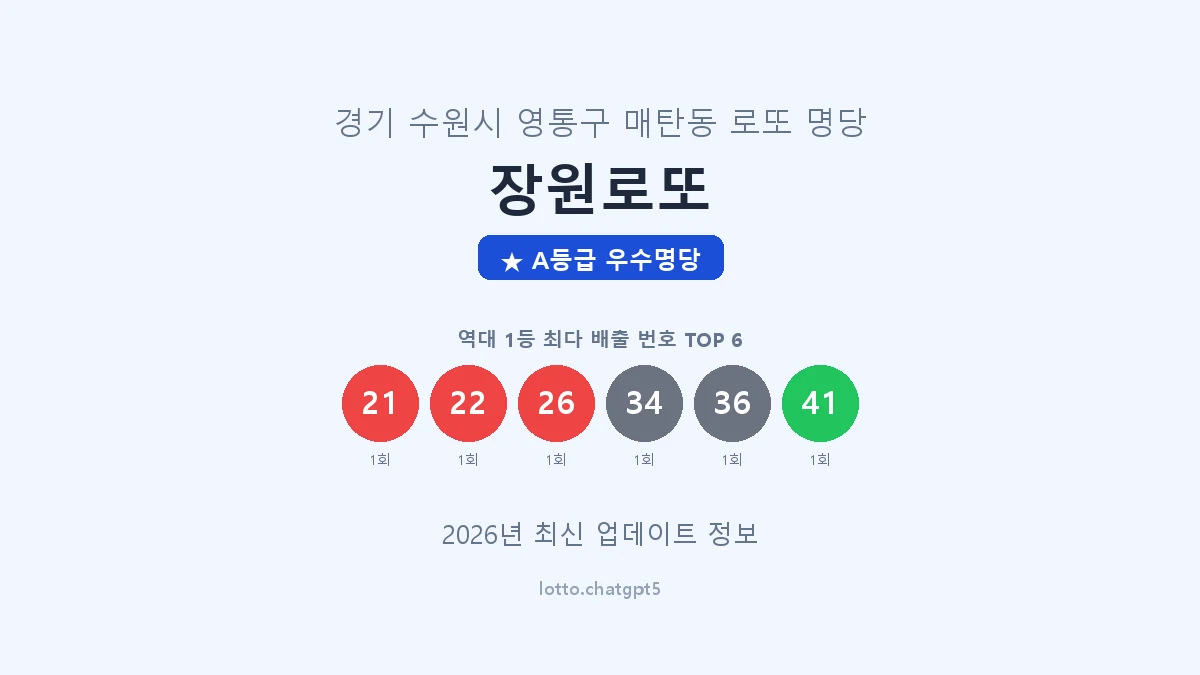 경기 수원시 영통구 매탄동 로또 명당

장원로또

★ A등급 우수명당

역대 1등 최다 배출 번호 TOP 6

21 22 26 34 36 41

1회 1회 1회 1회 1회 1회

2026년 최신 업데이트 정보

lotto.chatgpt5