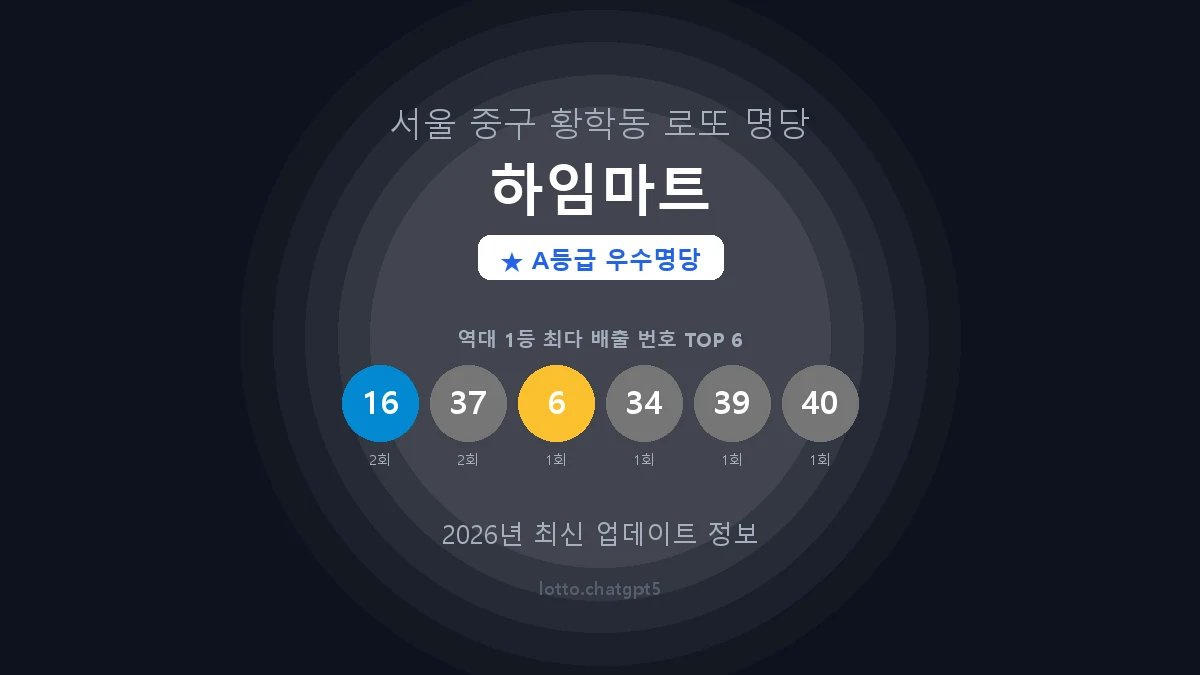 서울 중구 황학동 로또 명당

하임마트

★ A등급 우수명당

역대 1등 최다 배출 번호 TOP 6

16 37 6 34 39 40

2회 2회 1회 1회 1회 1회

2026년 최신 업데이트 정보

lotto.chatgpt5