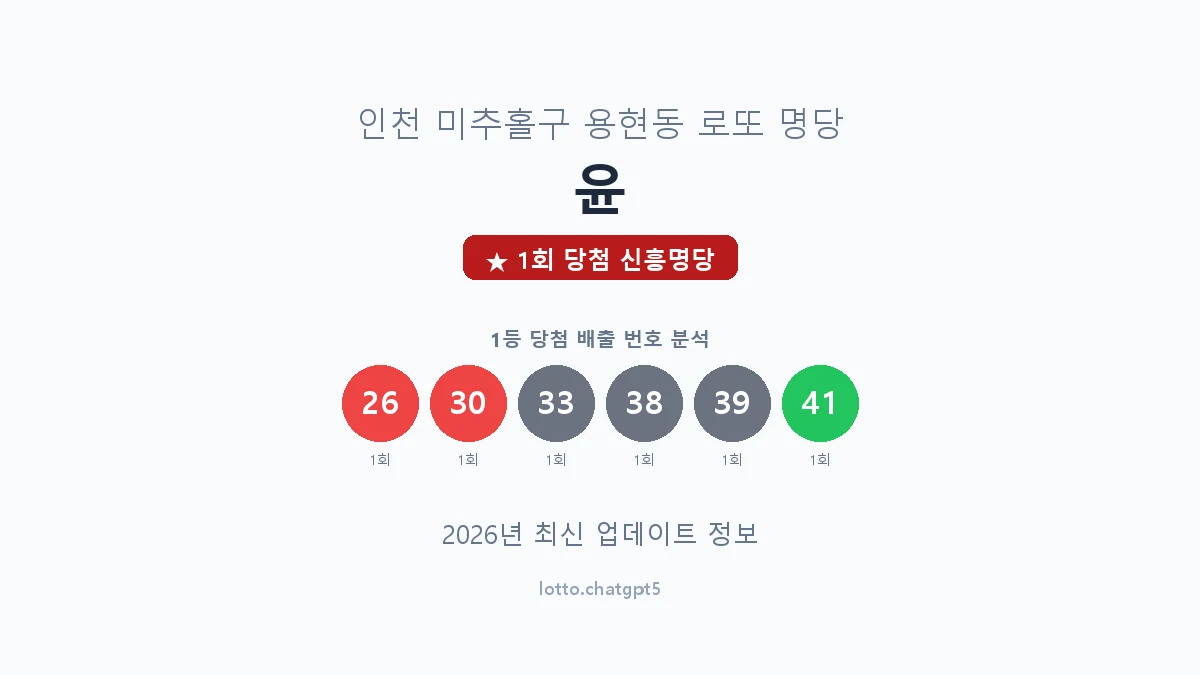 인천 미추홀구 용현동 로또 명당

윤

★ 1회 당첨 신흥명당

1등 당첨 배출 번호 분석

26 30 33 38 39 41

1회 1회 1회 1회 1회 1회

2026년 최신 업데이트 정보

lotto.chatgpt5