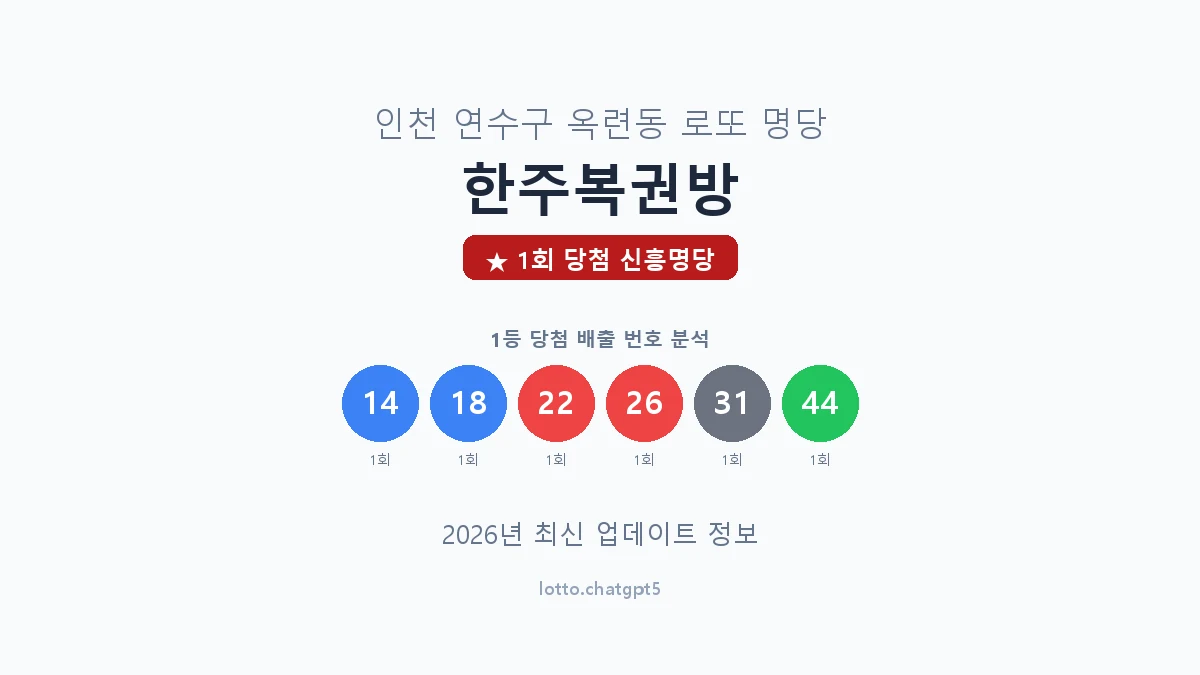 인천 연수구 옥련동 로또 명당

한주복권방

★ 1회 당첨 신흥명당

1등 당첨 배출 번호 분석

14 18 22 26 31 44

1회 1회 1회 1회 1회 1회

2026년 최신 업데이트 정보

lotto.chatgpt5