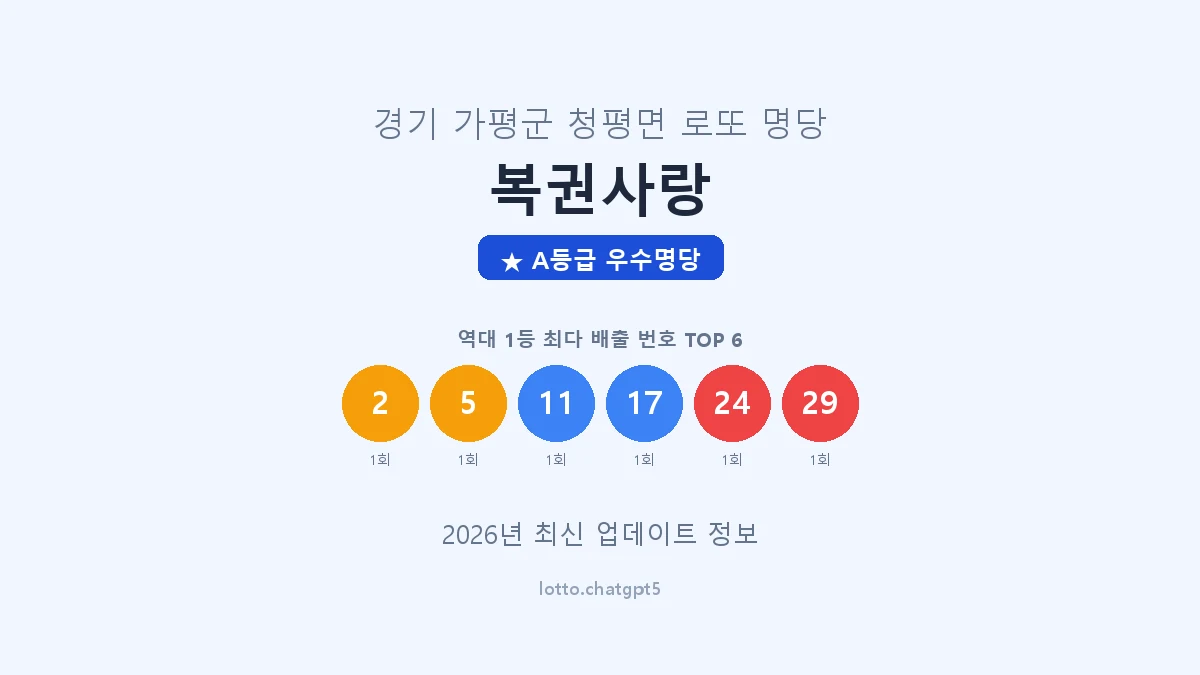 경기 가평군 청평면 로또 명당

복권사랑

★ A등급 우수명당

역대 1등 최다 배출 번호 TOP 6

2 5 11 17 24 29

1회 1회 1회 1회 1회 1회

2026년 최신 업데이트 정보

lotto.chatgpt5