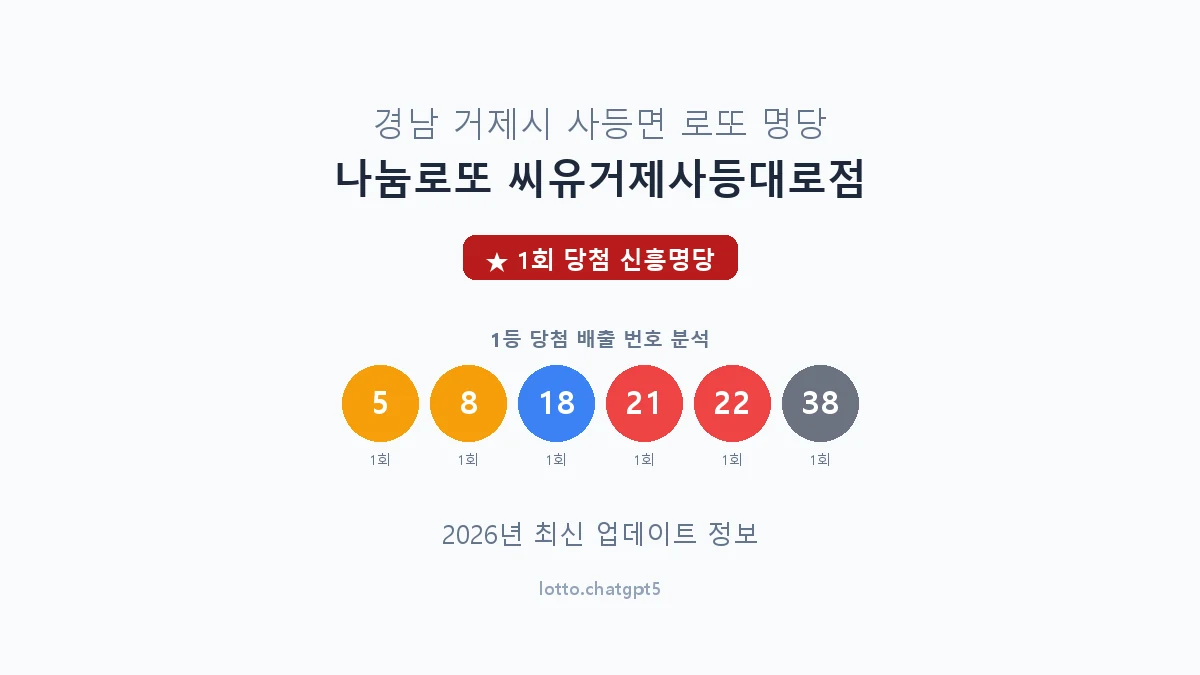 경남 거제시 사등면 로또 명당

나눔로또 씨유거제사등대로점

★ 1회 당첨 신흥명당

1등 당첨 배출 번호 분석

5 8 18 21 22 38

1회 1회 1회 1회 1회 1회

2026년 최신 업데이트 정보

lotto.chatgpt5