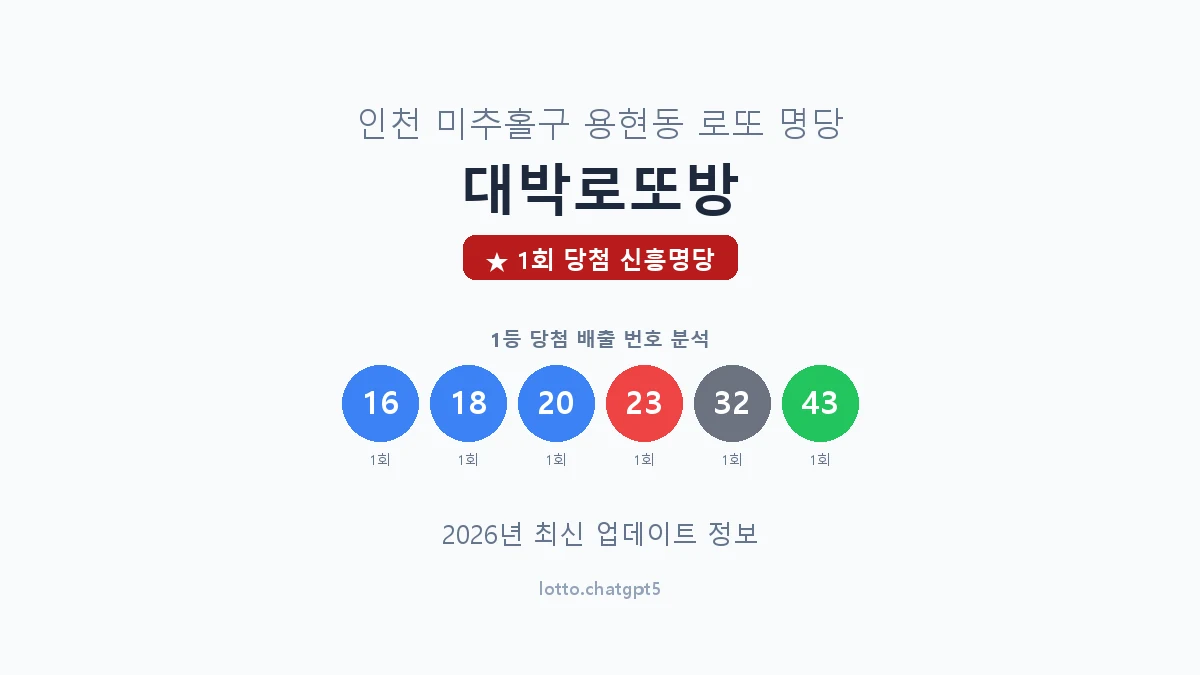 인천 미추홀구 용현동 로또 명당

대박로또방

★ 1회 당첨 신흥명당

1등 당첨 배출 번호 분석

16 18 20 23 32 43

1회 1회 1회 1회 1회 1회

2026년 최신 업데이트 정보

lotto.chatgpt5