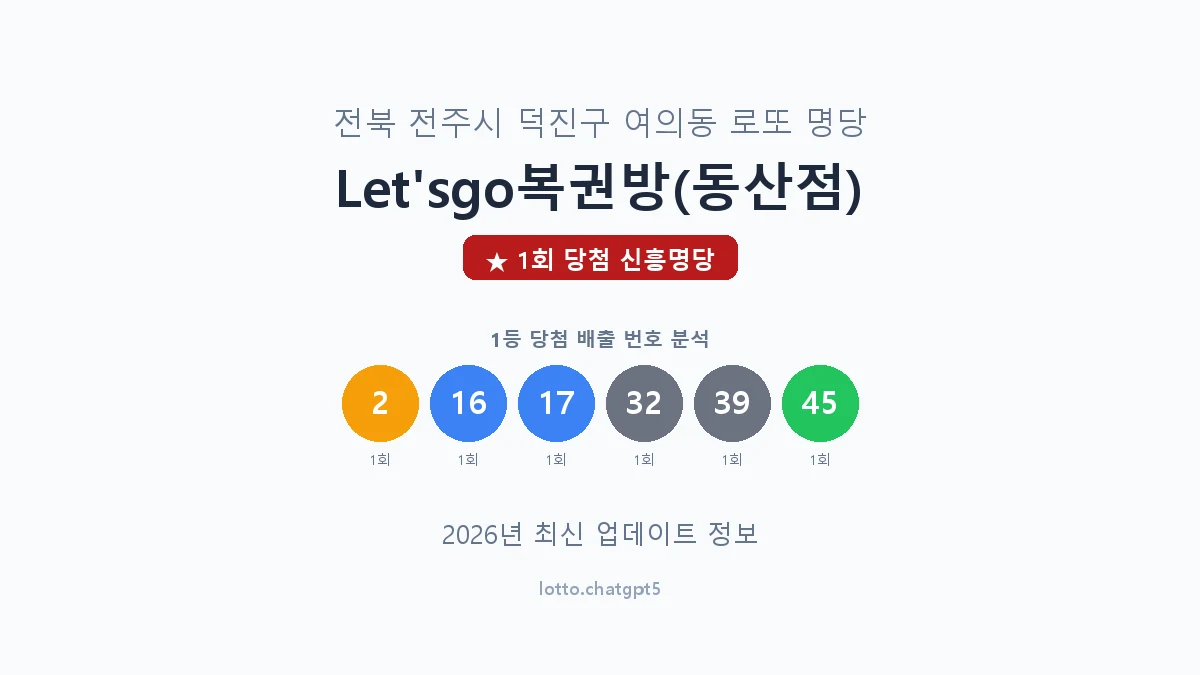 전북 전주시 덕진구 여의동 로또 명당

Let'sgo복권방(동산점)

★ 1회 당첨 신흥명당

1등 당첨 배출 번호 분석

2 16 17 32 39 45

1회 1회 1회 1회 1회 1회

2026년 최신 업데이트 정보

lotto.chatgpt5