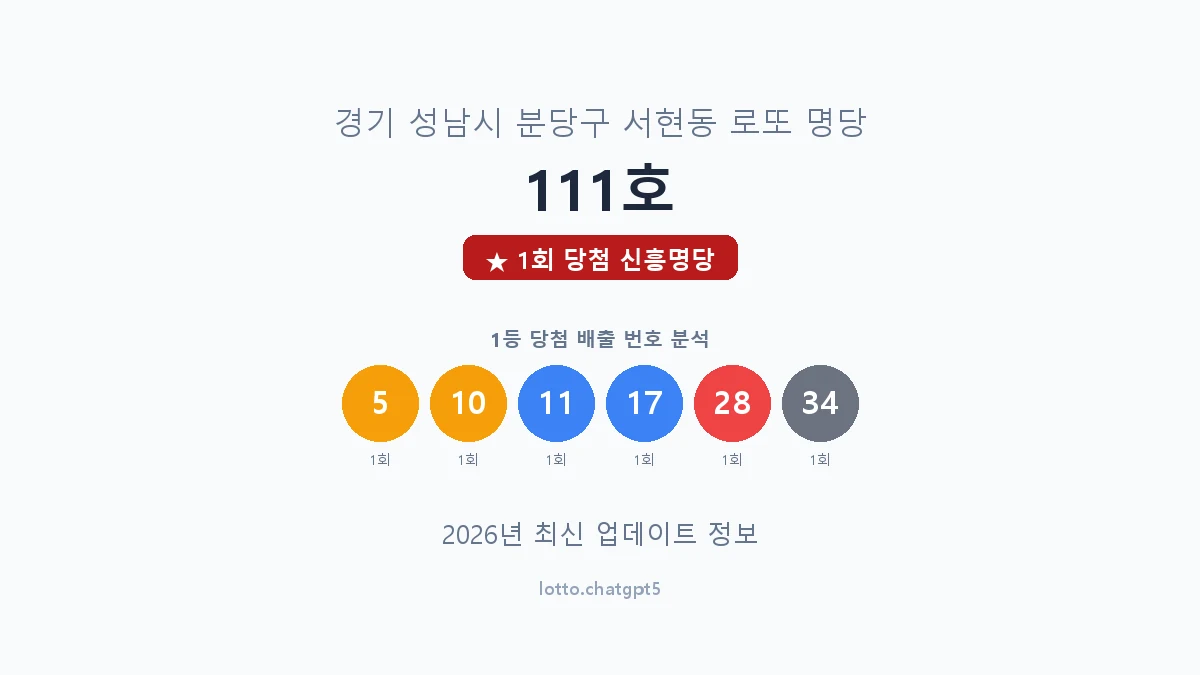 경기 성남시 분당구 서현동 로또 명당

111호

★ 1회 당첨 신흥명당

1등 당첨 배출 번호 분석

5 10 11 17 28 34

1회 1회 1회 1회 1회 1회

2026년 최신 업데이트 정보

lotto.chatgpt5