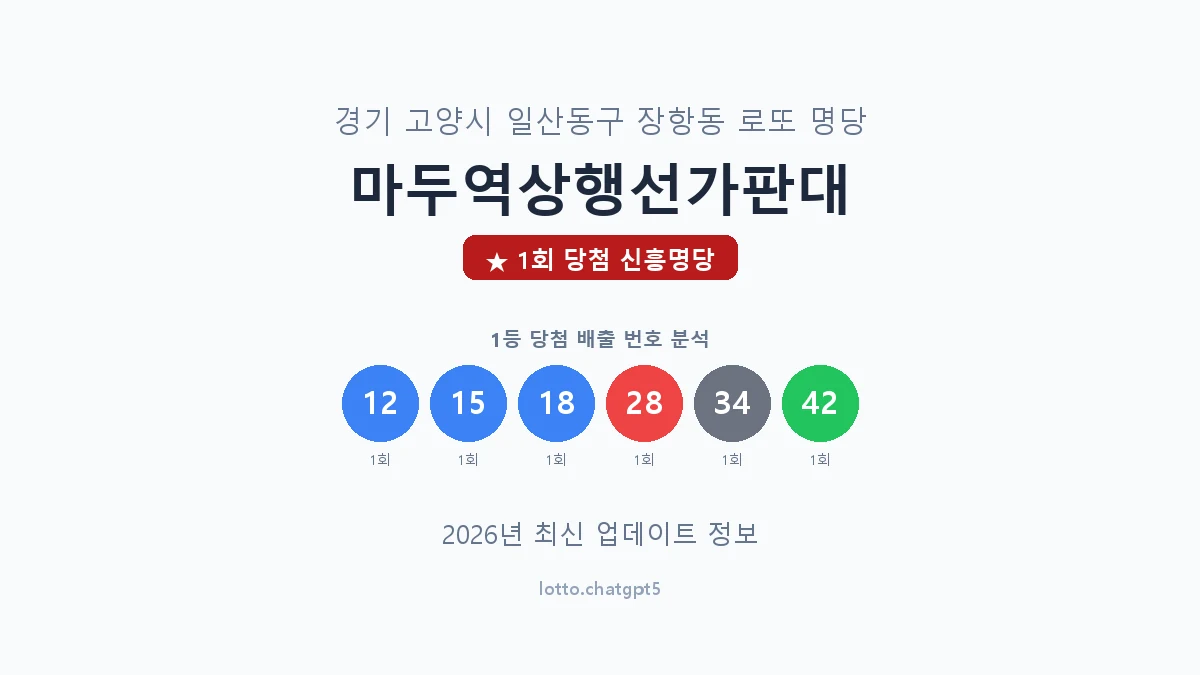 경기 고양시 일산동구 장항동 로또 명당

마두역상행선가판대

★ 1회 당첨 신흥명당

1등 당첨 배출 번호 분석

12 15 18 28 34 42

1회 1회 1회 1회 1회 1회

2026년 최신 업데이트 정보

lotto.chatgpt5