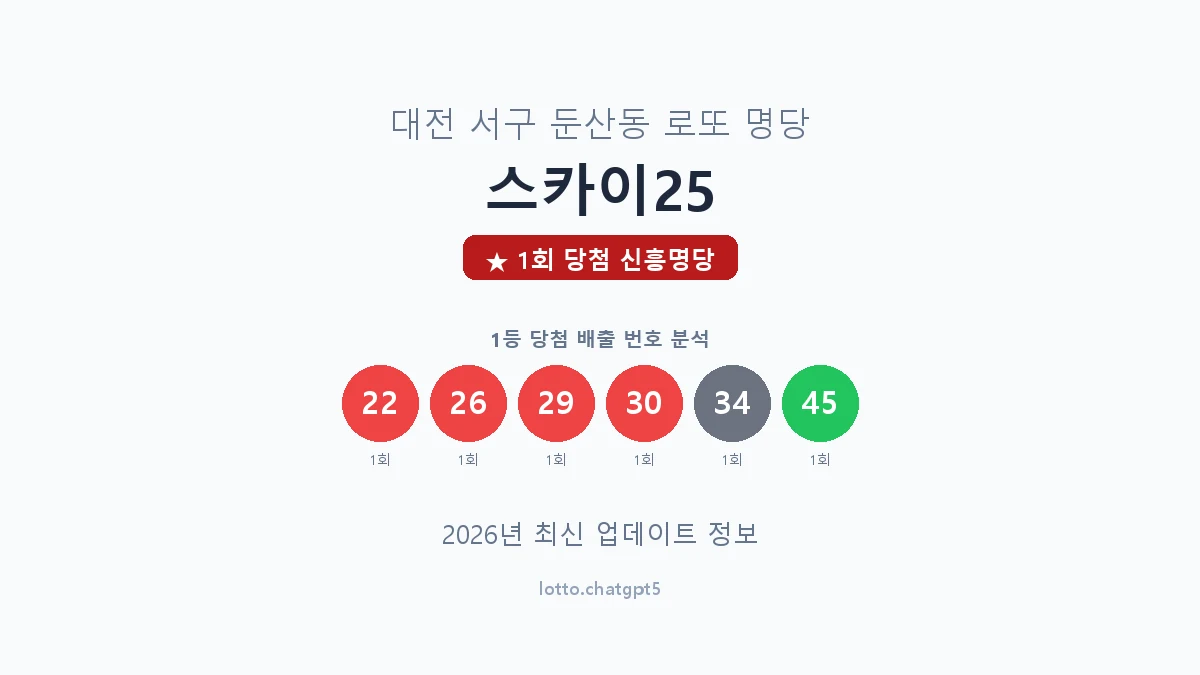 대전 서구 둔산동 로또 명당

스카이25

★ 1회 당첨 신흥명당

1등 당첨 배출 번호 분석

22 26 29 30 34 45

1회 1회 1회 1회 1회 1회

2026년 최신 업데이트 정보

lotto.chatgpt5