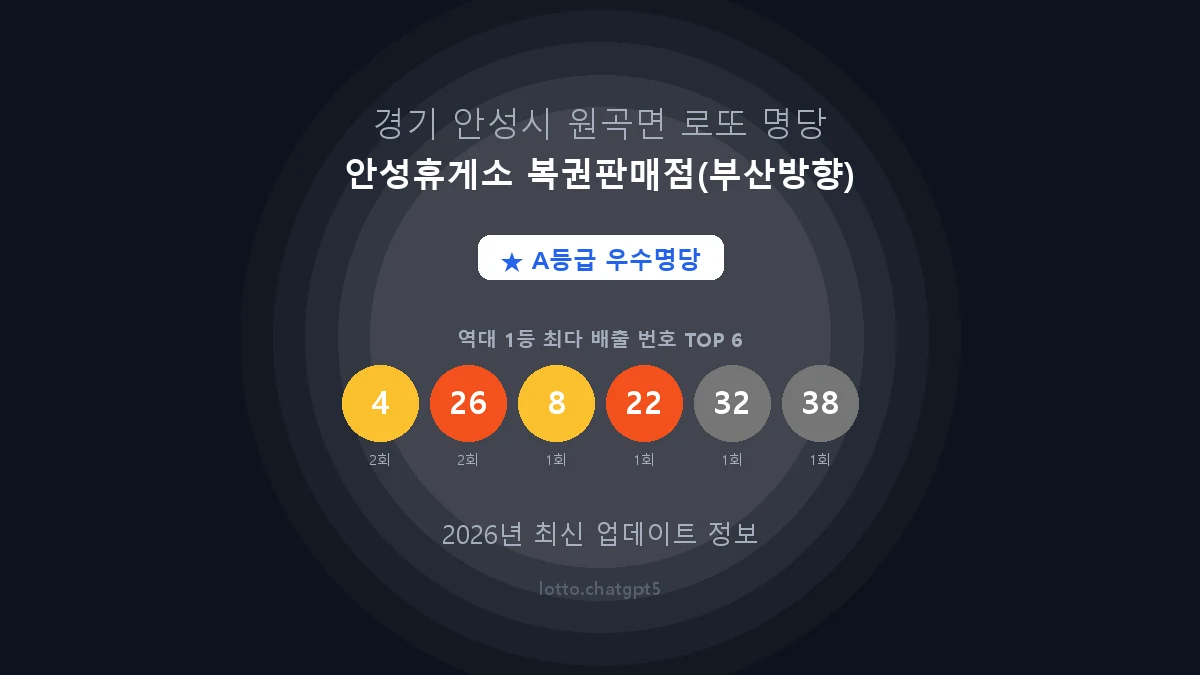 경기 안성시 원곡면 로또 명당
안성휴게소 복권판매점(부산방향)

★ A등급 우수명당

역대 1등 최다 배출 번호 TOP 6

4 26 8 22 32 38

2회 2회 1회 1회 1회 1회

2026년 최신 업데이트 정보

lotto.chatgpt5