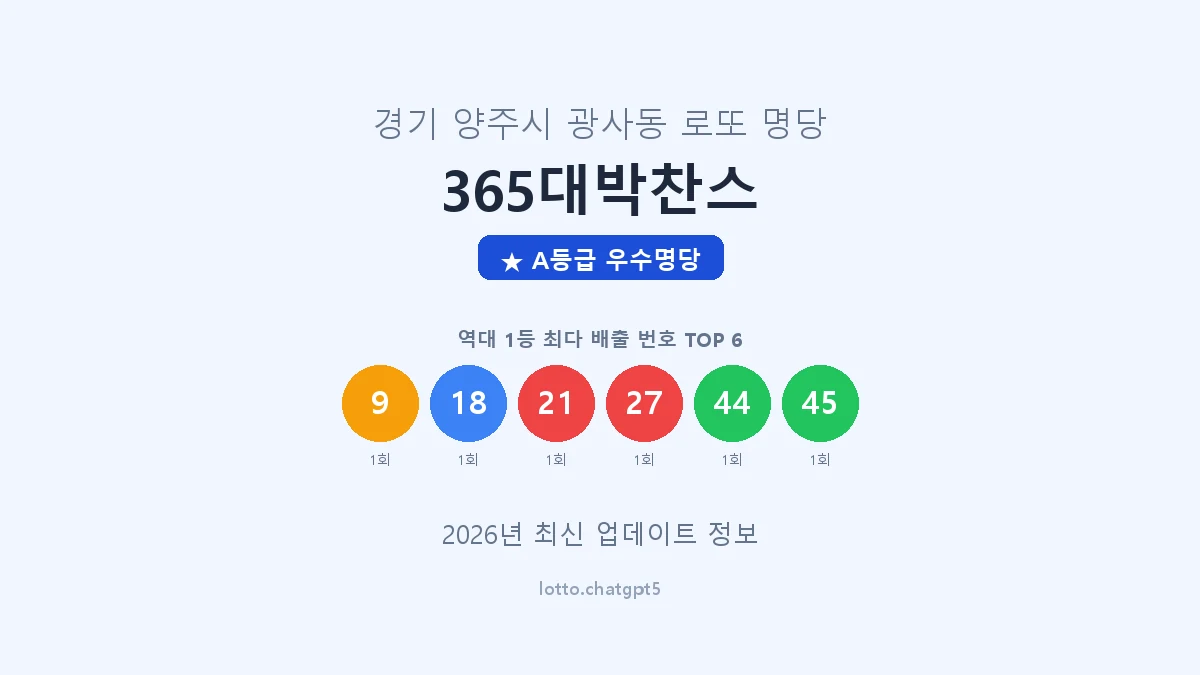 경기 양주시 광사동 로또 명당

365대박찬스

★ A등급 우수명당

역대 1등 최다 배출 번호 TOP 6

9 18 21 27 44 45

1회 1회 1회 1회 1회 1회

2026년 최신 업데이트 정보

lotto.chatgpt5