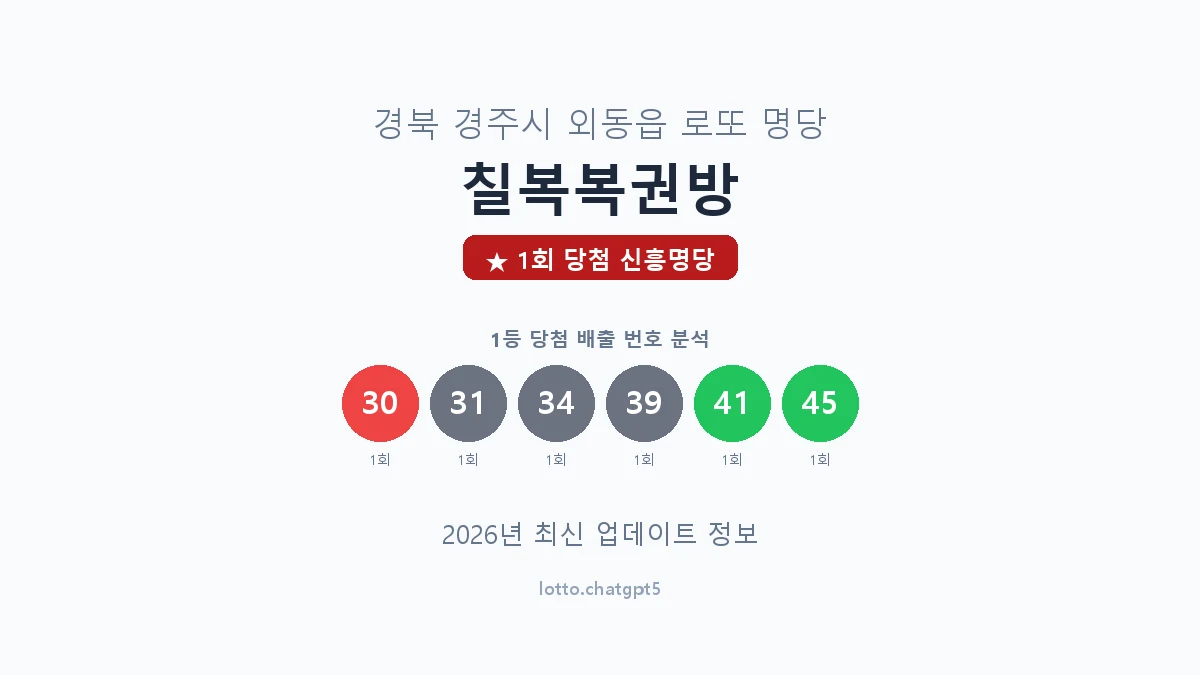 경북 경주시 외동읍 로또 명당

칠복복권방

★ 1회 당첨 신흥명당

1등 당첨 배출 번호 분석

30 31 34 39 41 45

1회 1회 1회 1회 1회 1회

2026년 최신 업데이트 정보

lotto.chatgpt5