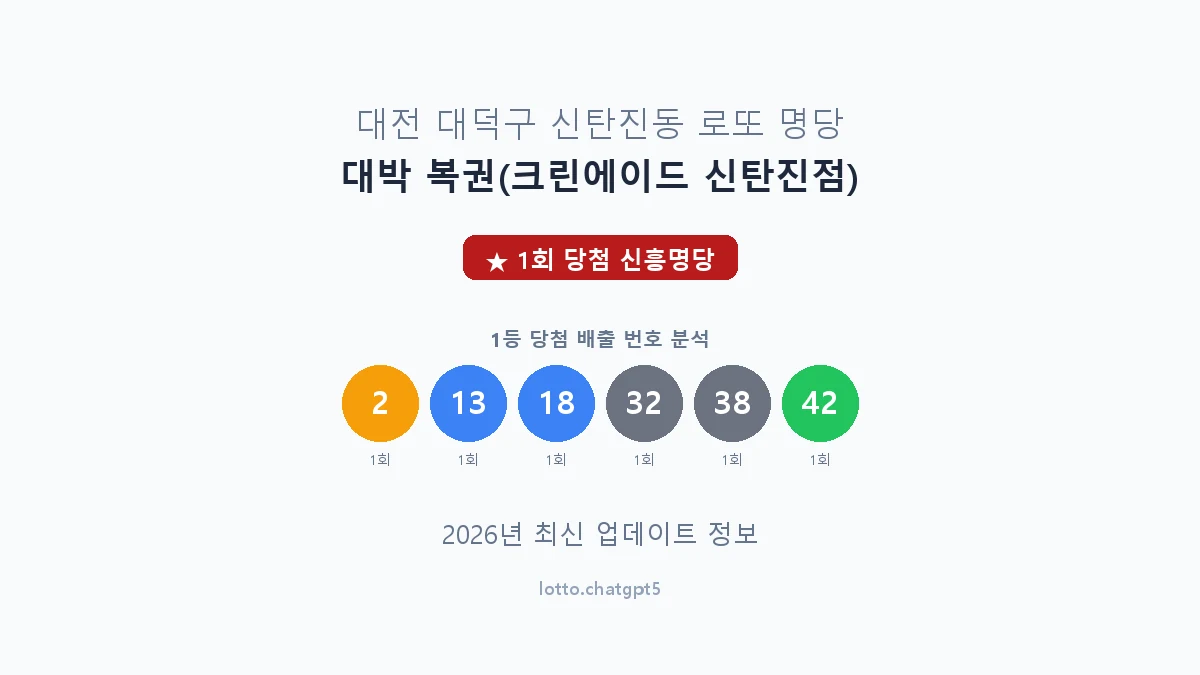 대전 대덕구 신탄진동 로또 명당

대박 복권(크린에이드 신탄진점)

★ 1회 당첨 신흥명당

1등 당첨 배출 번호 분석

2 13 18 32 38 42

1회 1회 1회 1회 1회 1회

2026년 최신 업데이트 정보

lotto.chatgpt5