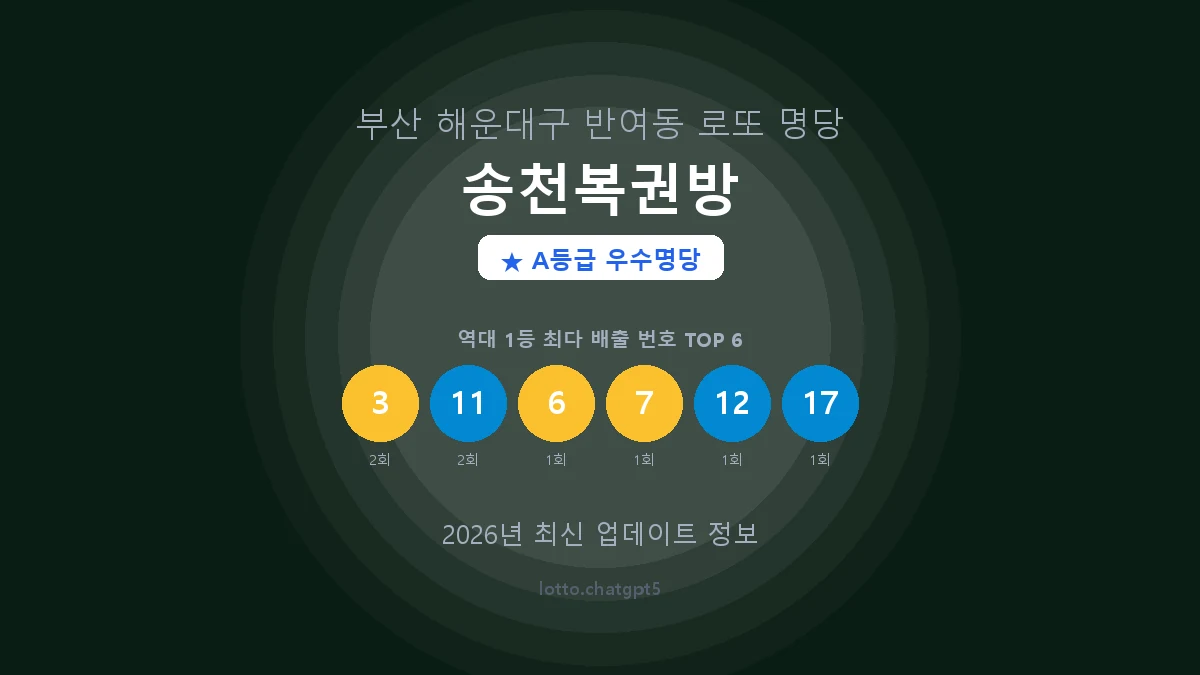 부산 해운대구 반여동 로또 명당

송천복권방

★ A등급 우수명당

역대 1등 최다 배출 번호 TOP 6

3 11 6 7 12 17

2회 2회 1회 1회 1회 1회

2026년 최신 업데이트 정보

lotto.chatgpt5