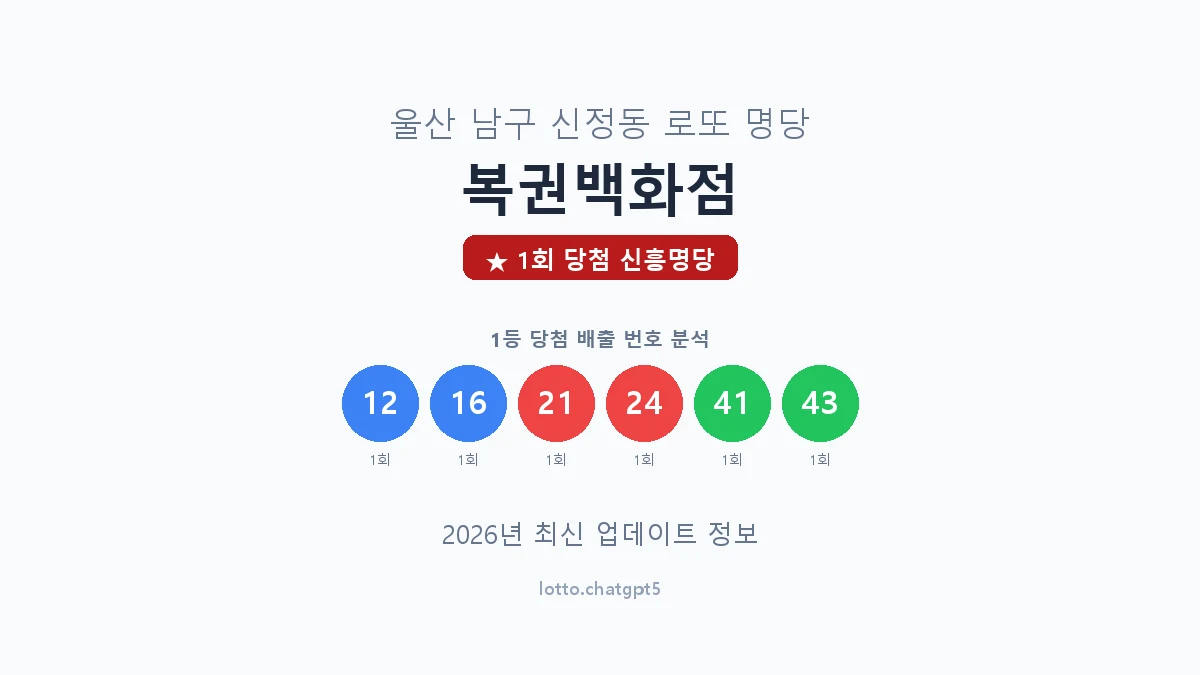 울산 남구 신정동 로또 명당

복권백화점

★ 1회 당첨 신흥명당

1등 당첨 배출 번호 분석

12 16 21 24 41 43

1회 1회 1회 1회 1회 1회

2026년 최신 업데이트 정보

lotto.chatgpt5