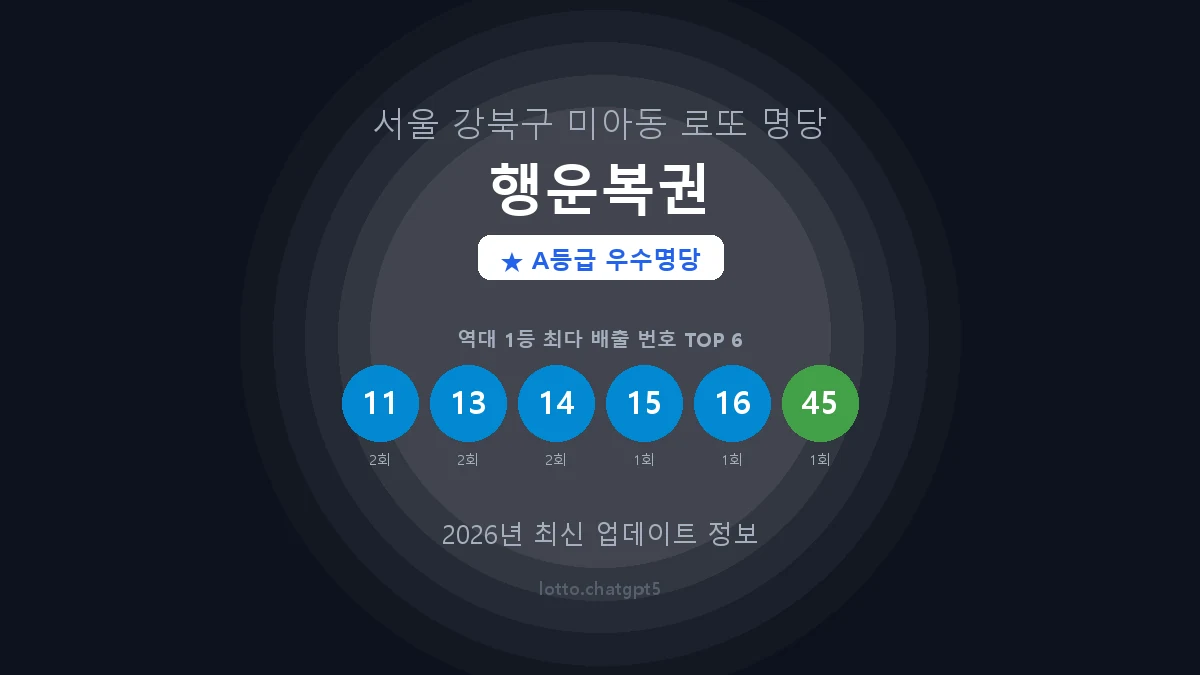 서울 강북구 미아동 로또 명당

행운복권

★ A등급 우수명당

역대 1등 최다 배출 번호 TOP 6

11 13 14 15 16 45

2회 2회 2회 1회 1회 1회

2026년 최신 업데이트 정보

lotto.chatgpt5