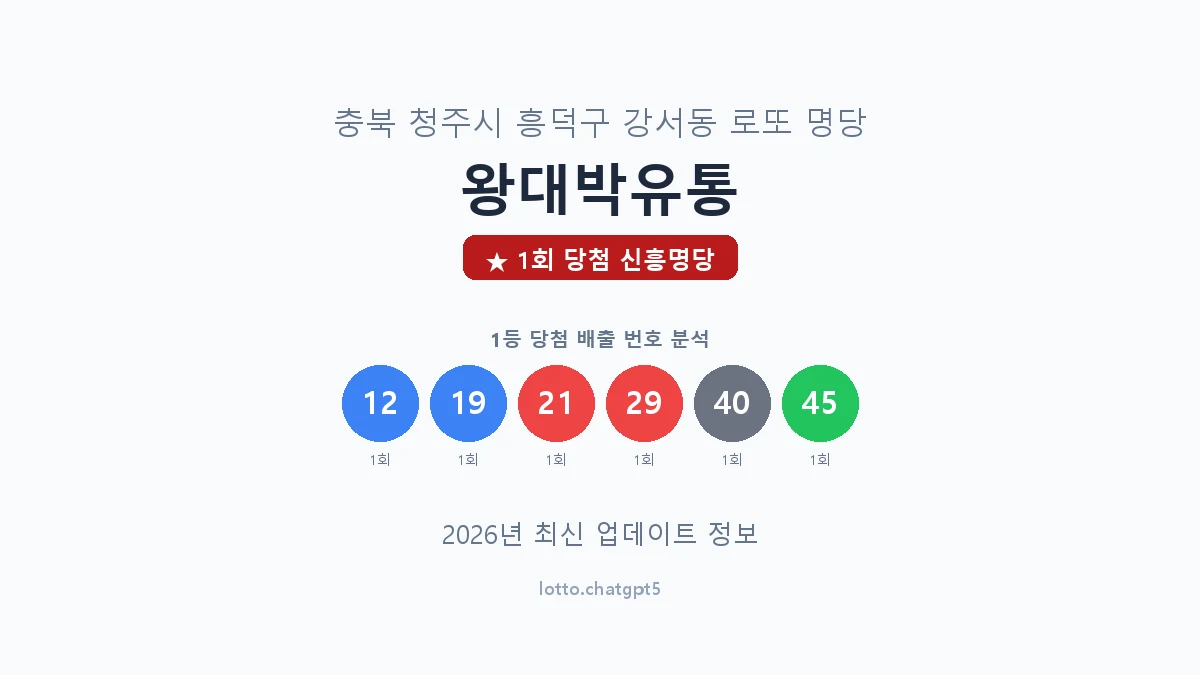 충북 청주시 흥덕구 강서동 로또 명당

왕대박유통

★ 1회 당첨 신흥명당

1등 당첨 배출 번호 분석

12 19 21 29 40 45

1회 1회 1회 1회 1회 1회

2026년 최신 업데이트 정보

lotto.chatgpt5