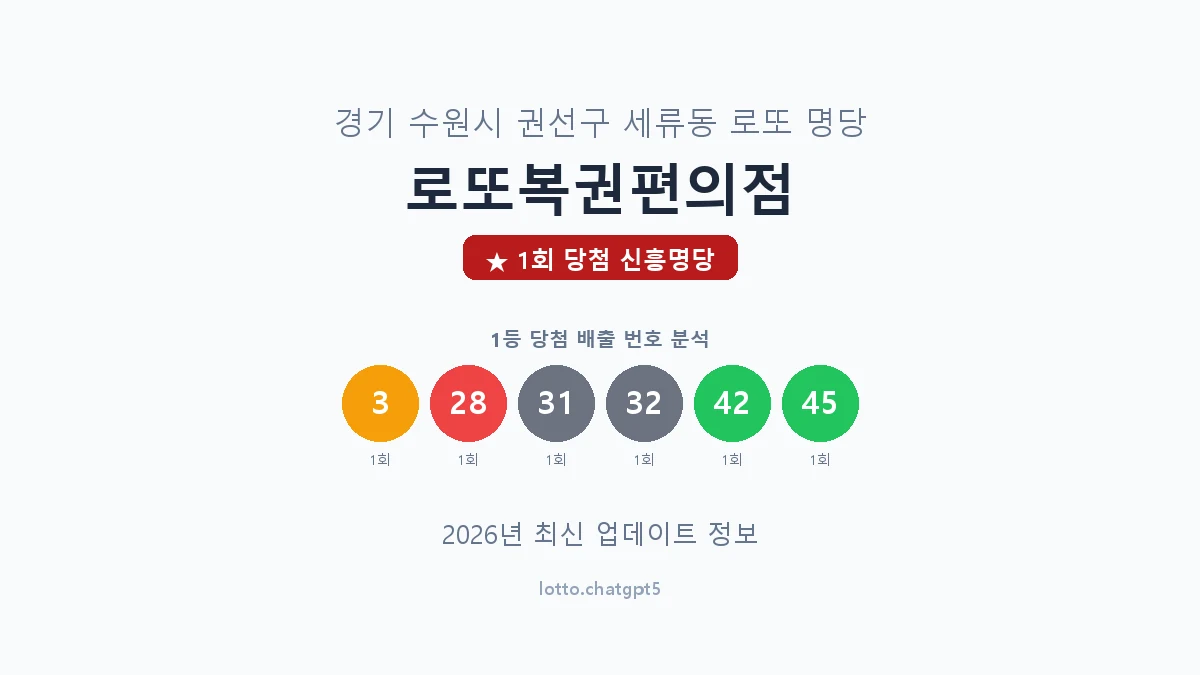 경기 수원시 권선구 세류동 로또 명당

로또복권편의점

★ 1회 당첨 신흥명당

1등 당첨 배출 번호 분석

3 28 31 32 42 45

1회 1회 1회 1회 1회 1회

2026년 최신 업데이트 정보

lotto.chatgpt5