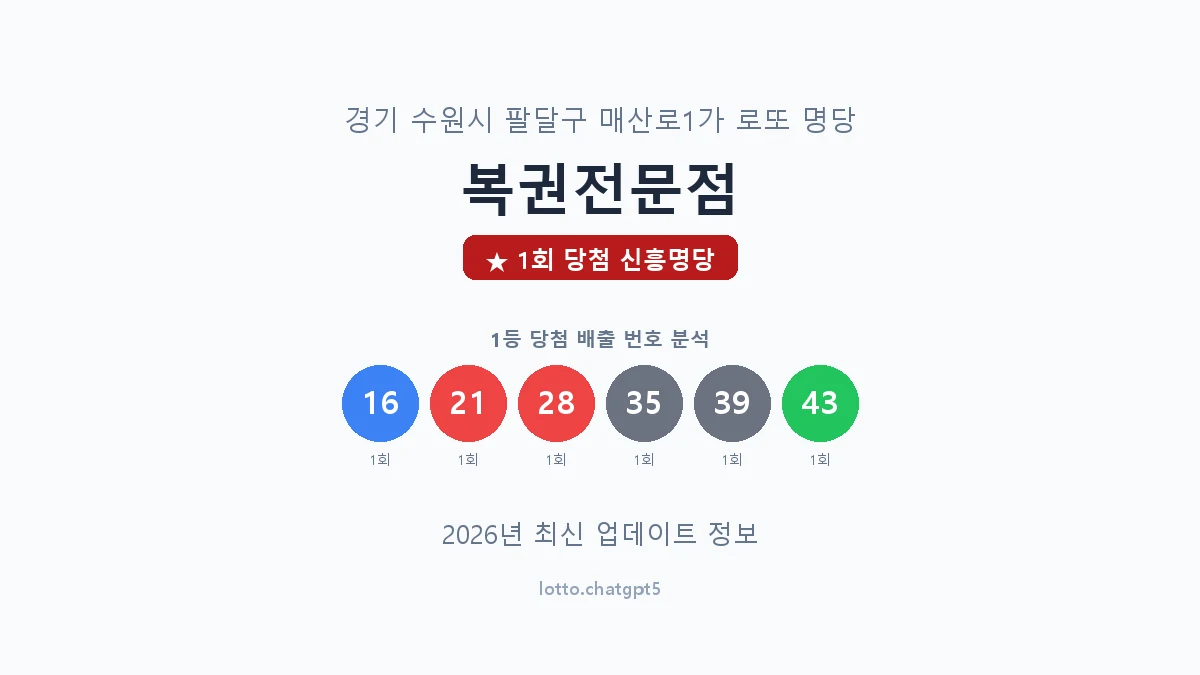 경기 수원시 팔달구 매산로1가 로또 명당

복권전문점

★ 1회 당첨 신흥명당

1등 당첨 배출 번호 분석

16 21 28 35 39 43

1회 1회 1회 1회 1회 1회

2026년 최신 업데이트 정보

lotto.chatgpt5