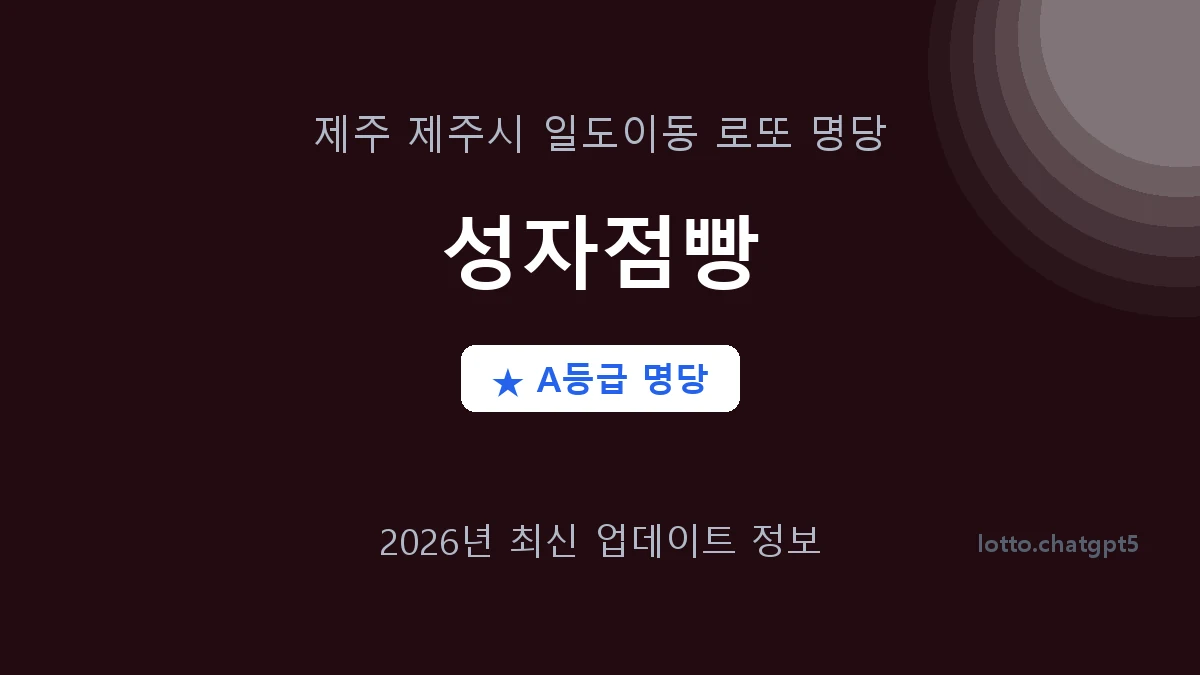 제주 제주시 일도이동 로또 명당

성자점빵

★ A등급 명당

2026년 최신 업데이트 정보

lotto.chatgpt5