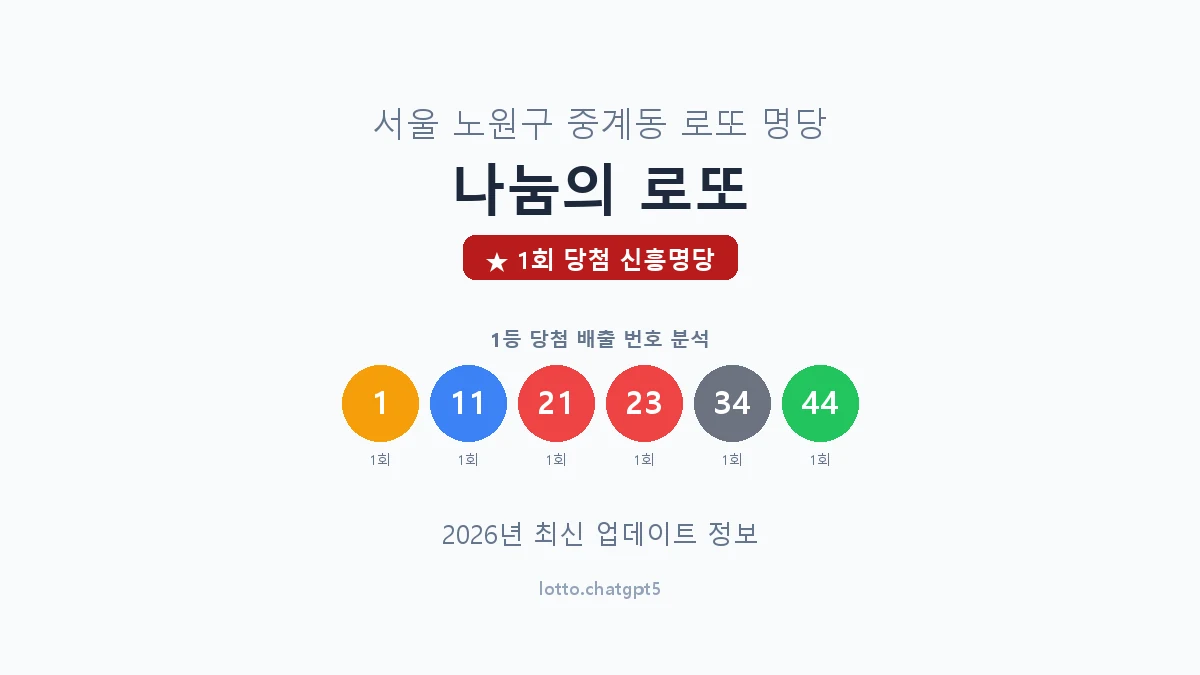 서울 노원구 중계동 로또 명당

나눔의 로또

★ 1회 당첨 신흥명당

1등 당첨 배출 번호 분석

1 11 21 23 34 44

1회 1회 1회 1회 1회 1회

2026년 최신 업데이트 정보

lotto.chatgpt5