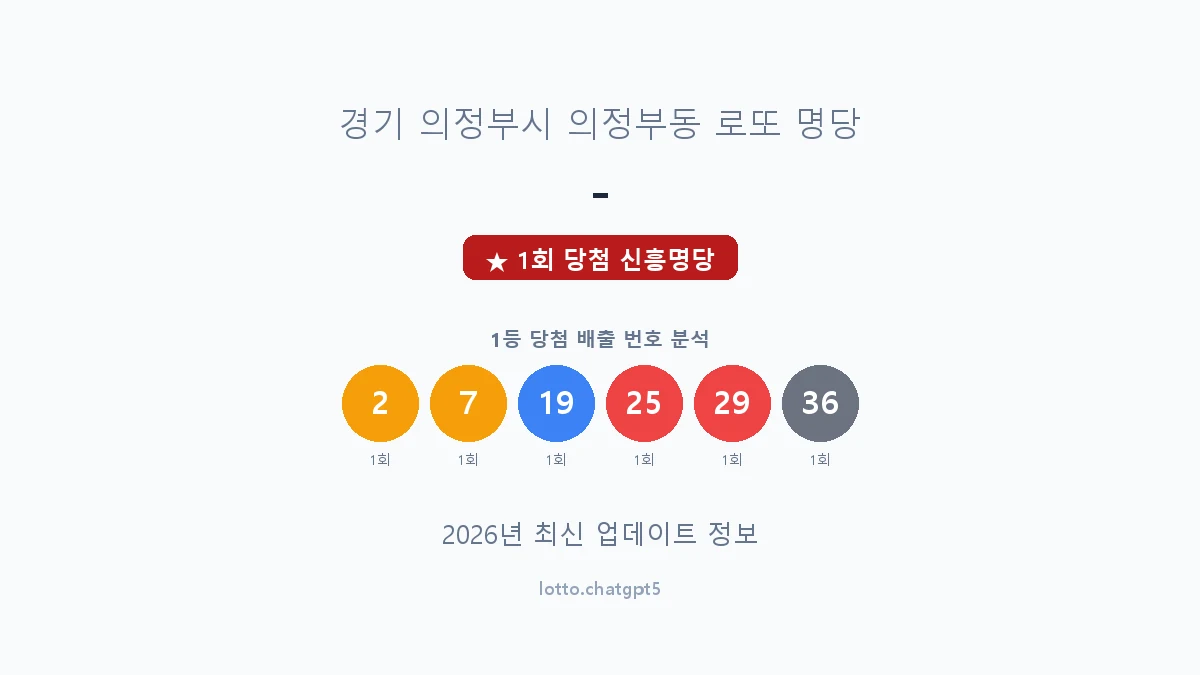 경기 의정부시 의정부동 로또 명당

-

★ 1회 당첨 신흥명당

1등 당첨 배출 번호 분석

2 7 19 25 29 36

1회 1회 1회 1회 1회 1회

2026년 최신 업데이트 정보

lotto.chatgpt5