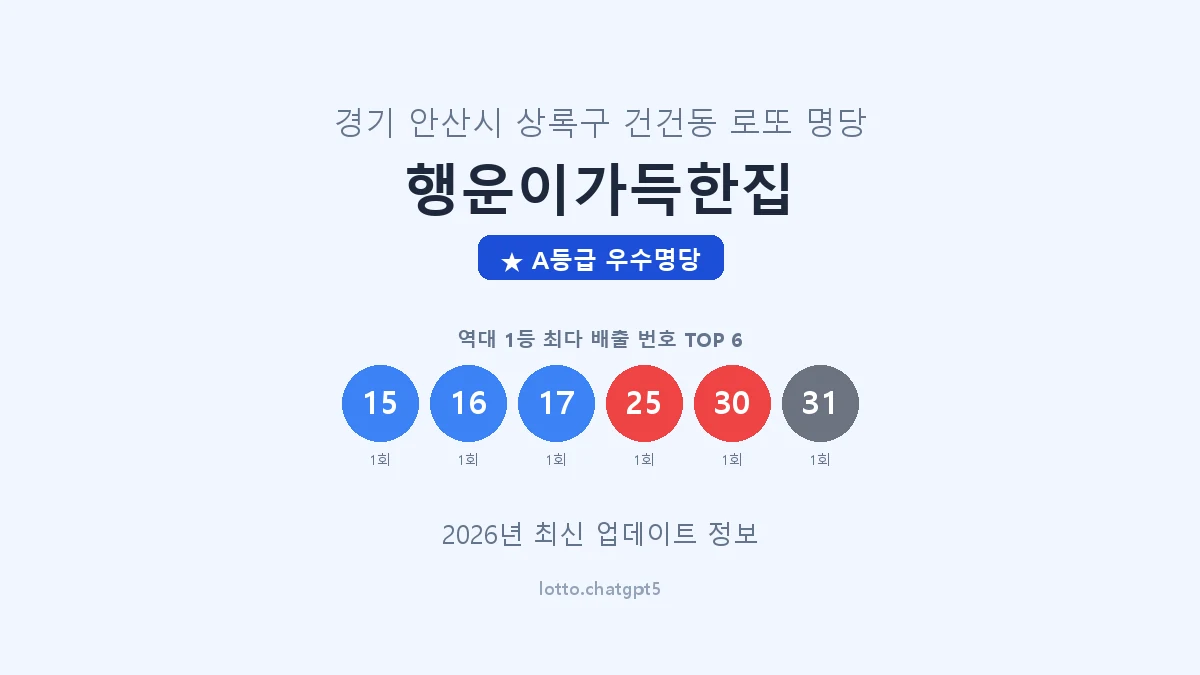 경기 안산시 상록구 건건동 로또 명당

행운이가득한집

★ A등급 우수명당

역대 1등 최다 배출 번호 TOP 6

15 16 17 25 30 31

1회 1회 1회 1회 1회 1회

2026년 최신 업데이트 정보

lotto.chatgpt5