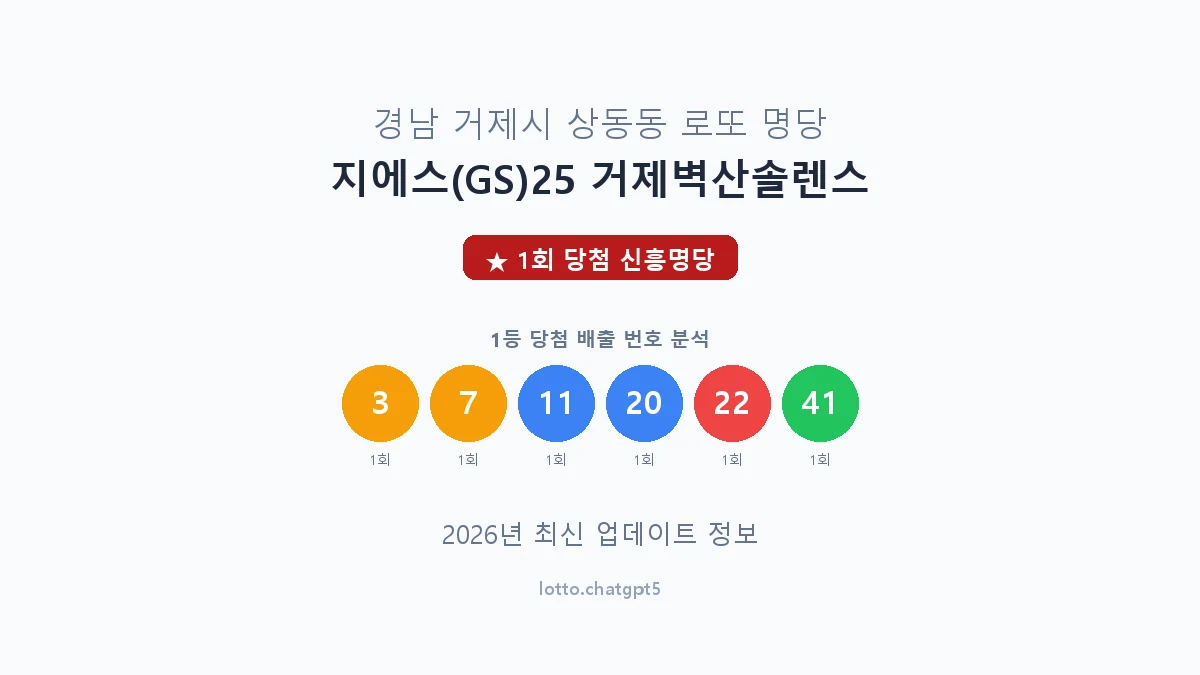 경남 거제시 상동동 로또 명당

지에스(GS)25 거제벽산솔렌스

★ 1회 당첨 신흥명당

1등 당첨 배출 번호 분석

3 7 11 20 22 41

1회 1회 1회 1회 1회 1회

2026년 최신 업데이트 정보

lotto.chatgpt5