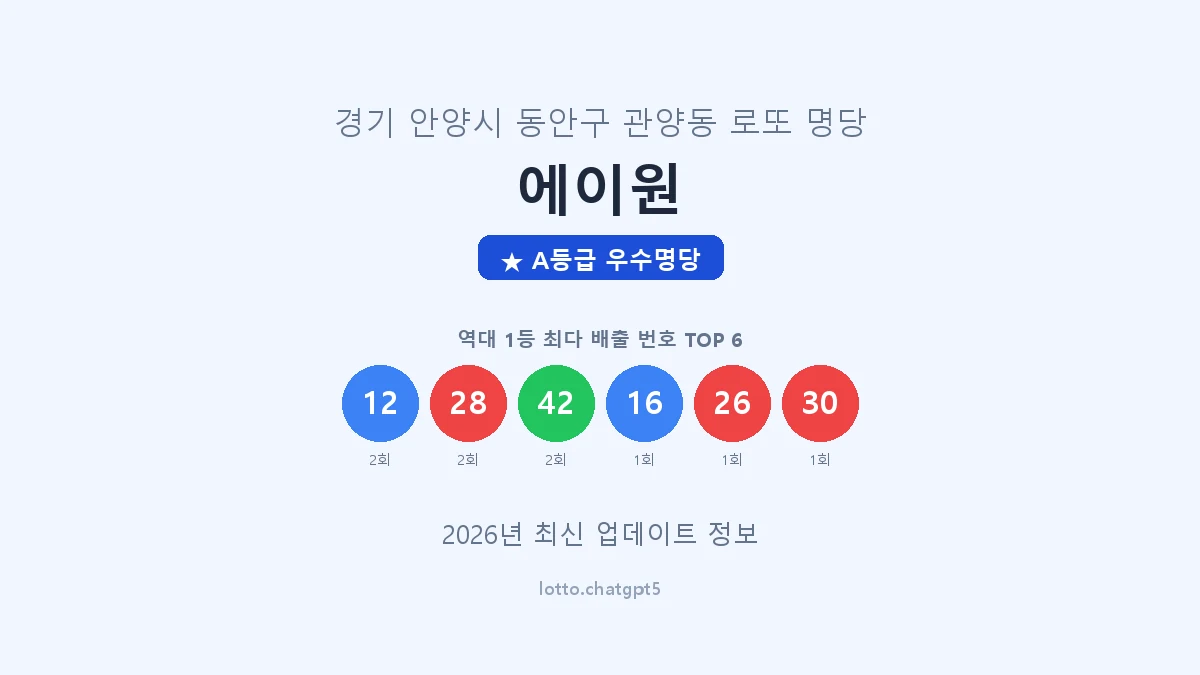 경기 안양시 동안구 관양동 로또 명당

에이원

★ A등급 우수명당

역대 1등 최다 배출 번호 TOP 6

12 28 42 16 26 30

2회 2회 2회 1회 1회 1회

2026년 최신 업데이트 정보

lotto.chatgpt5