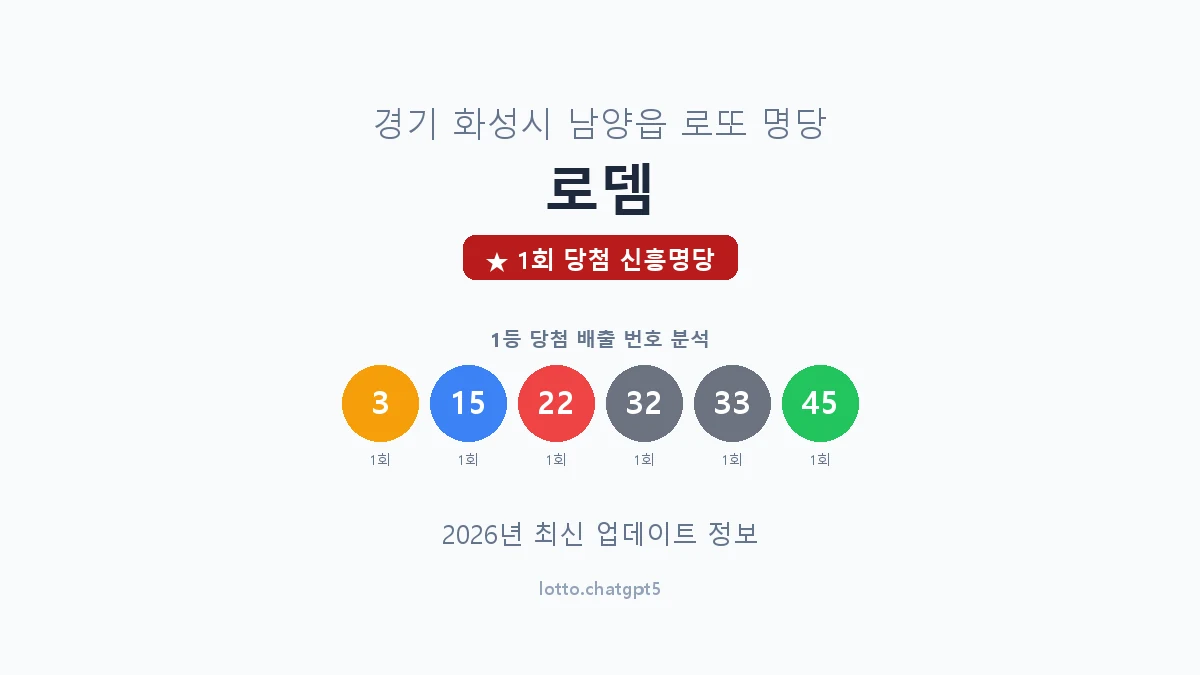 경기 화성시 남양읍 로또 명당

로뎀

★ 1회 당첨 신흥명당

1등 당첨 배출 번호 분석

3 15 22 32 33 45

1회 1회 1회 1회 1회 1회

2026년 최신 업데이트 정보

lotto.chatgpt5