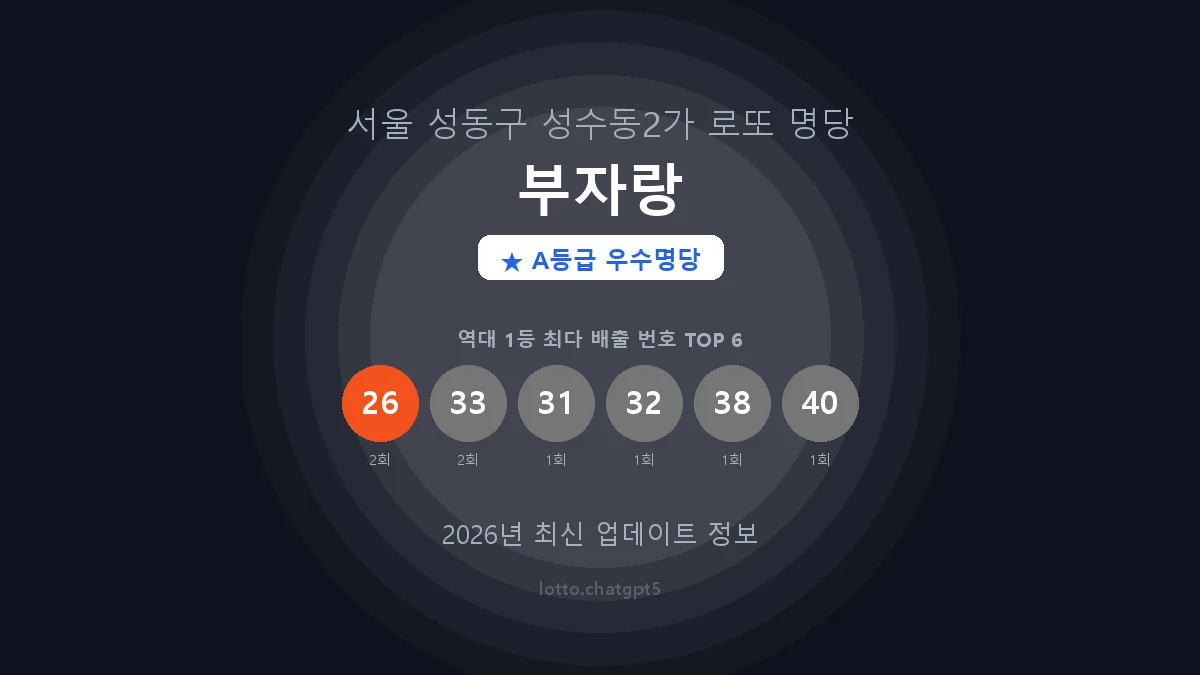 서울 성동구 성수동2가 로또 명당

부자랑

★ A등급 우수명당

역대 1등 최다 배출 번호 TOP 6

26 33 31 32 38 40

2회 2회 1회 1회 1회 1회

2026년 최신 업데이트 정보

lotto.chatgpt5