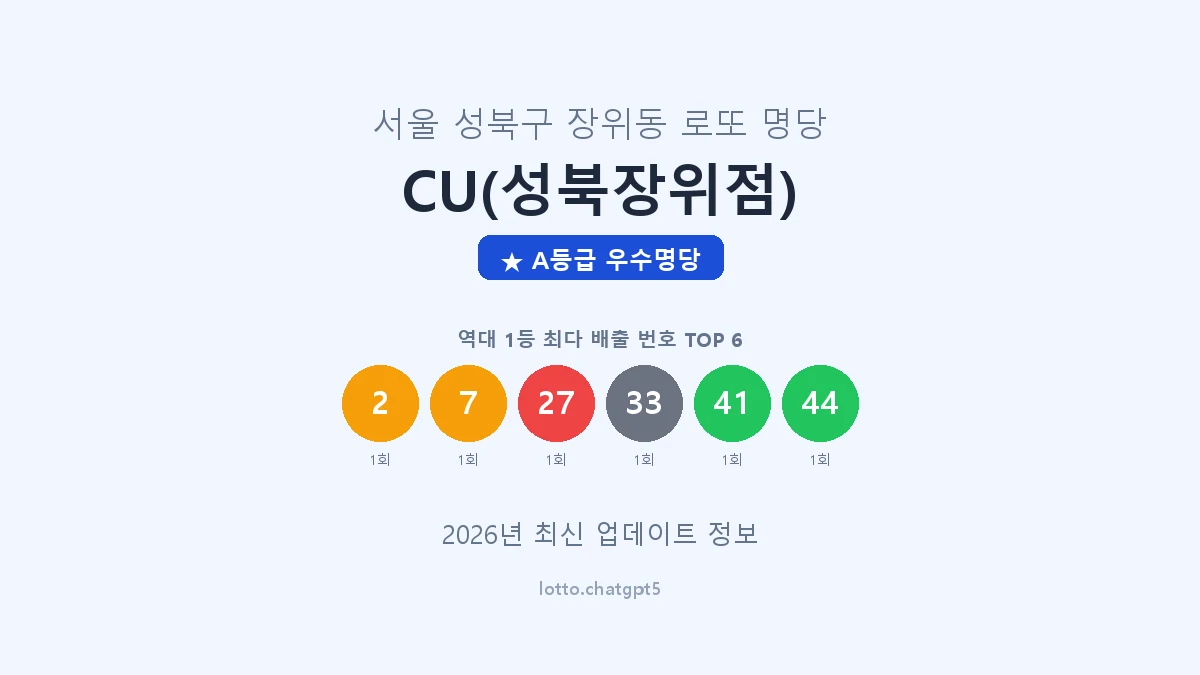 서울 성북구 장위동 로또 명당

CU(성북장위점)

★ A등급 우수명당

역대 1등 최다 배출 번호 TOP 6

2 7 27 33 41 44

1회 1회 1회 1회 1회 1회

2026년 최신 업데이트 정보

lotto.chatgpt5