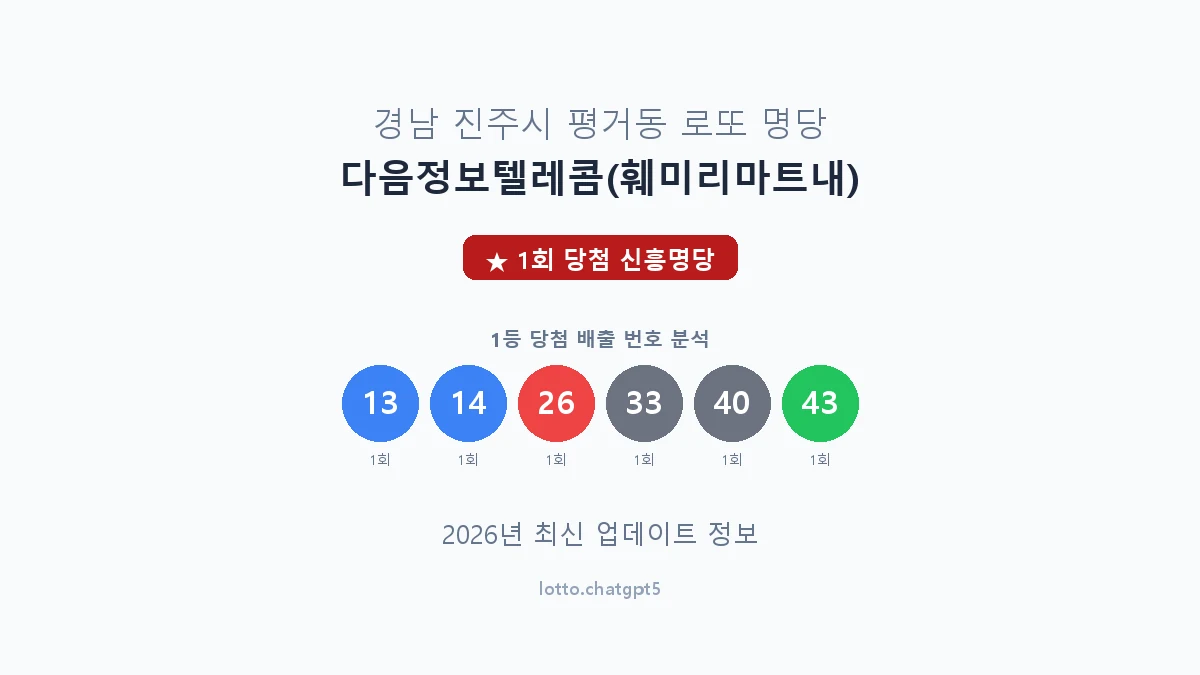 경남 진주시 평거동 로또 명당

다음정보텔레콤(훼미리마트내)

★ 1회 당첨 신흥명당

1등 당첨 배출 번호 분석

13 14 26 33 40 43

1회 1회 1회 1회 1회 1회

2026년 최신 업데이트 정보

lotto.chatgpt5