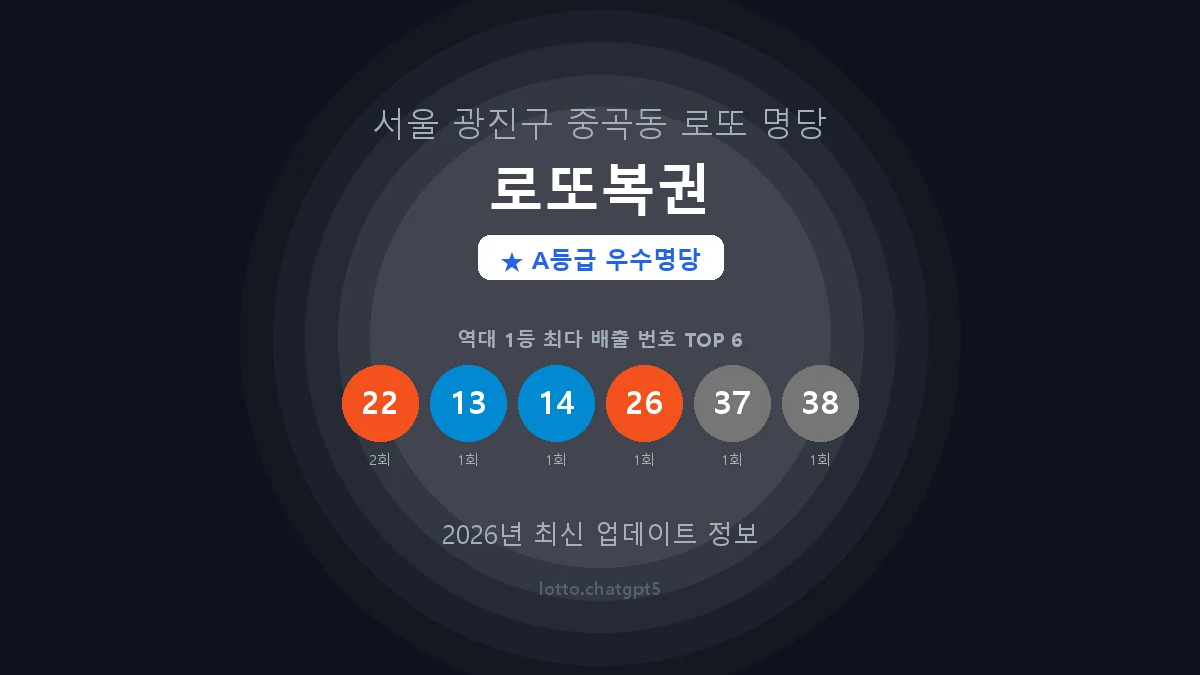 서울 광진구 중곡동 로또 명당

로또복권

★ A등급 우수명당

역대 1등 최다 배출 번호 TOP 6

22 13 14 26 37 38

2회 1회 1회 1회 1회 1회

2026년 최신 업데이트 정보

lotto.chatgpt5