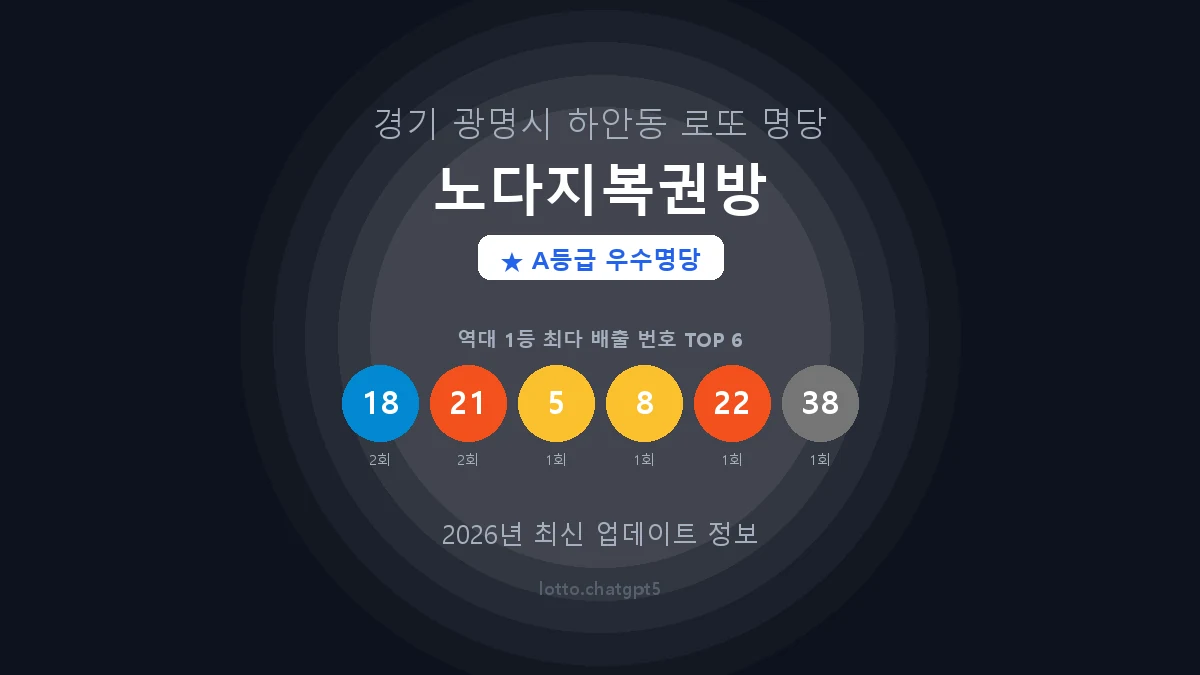 경기 광명시 하안동 로또 명당

노다지복권방

★ A등급 우수명당

역대 1등 최다 배출 번호 TOP 6

18 21 5 8 22 38

2회 2회 1회 1회 1회 1회

2026년 최신 업데이트 정보

lotto.chatgpt5