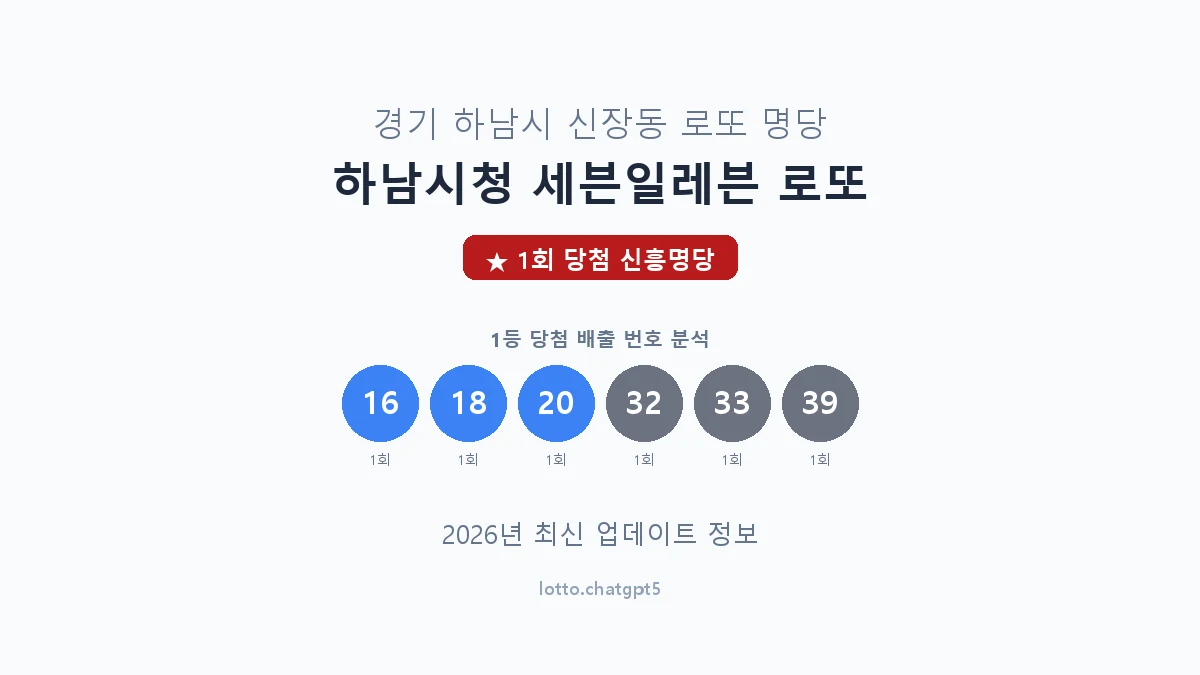 경기 하남시 신장동 로또 명당

하남시청 세븐일레븐 로또

★ 1회 당첨 신흥명당

1등 당첨 배출 번호 분석

16 18 20 32 33 39

1회 1회 1회 1회 1회 1회

2026년 최신 업데이트 정보

lotto.chatgpt5