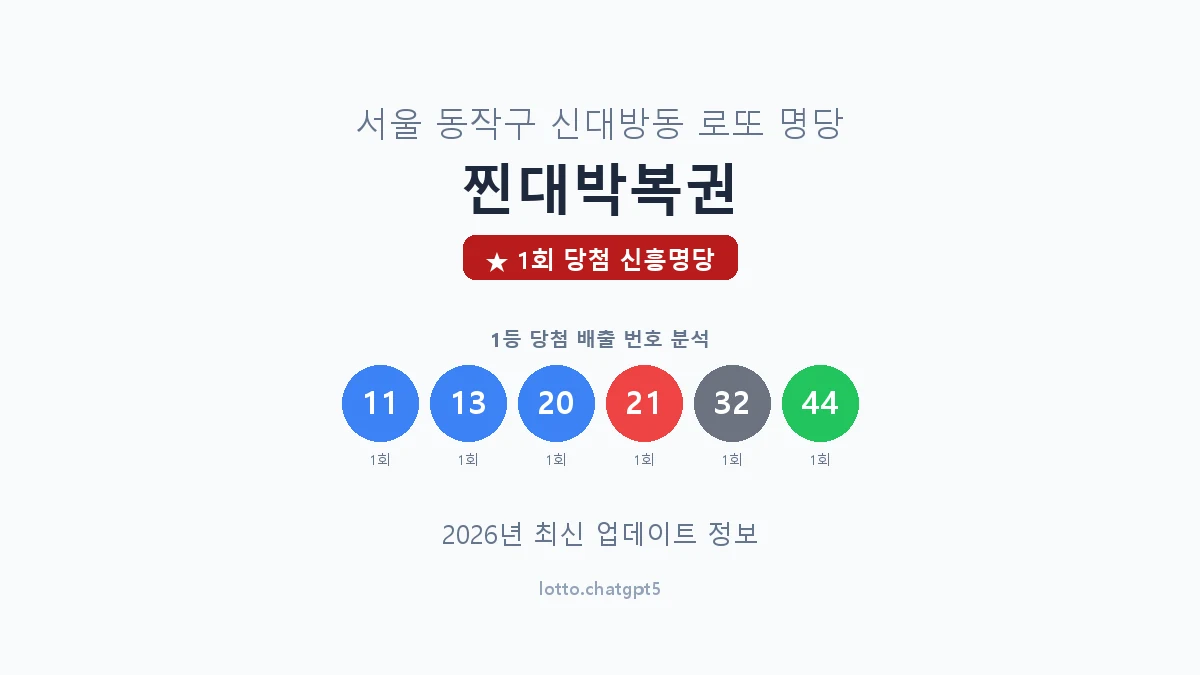 서울 동작구 신대방동 로또 명당

찐대박복권

★ 1회 당첨 신흥명당

1등 당첨 배출 번호 분석

11 13 20 21 32 44

1회 1회 1회 1회 1회 1회

2026년 최신 업데이트 정보

lotto.chatgpt5