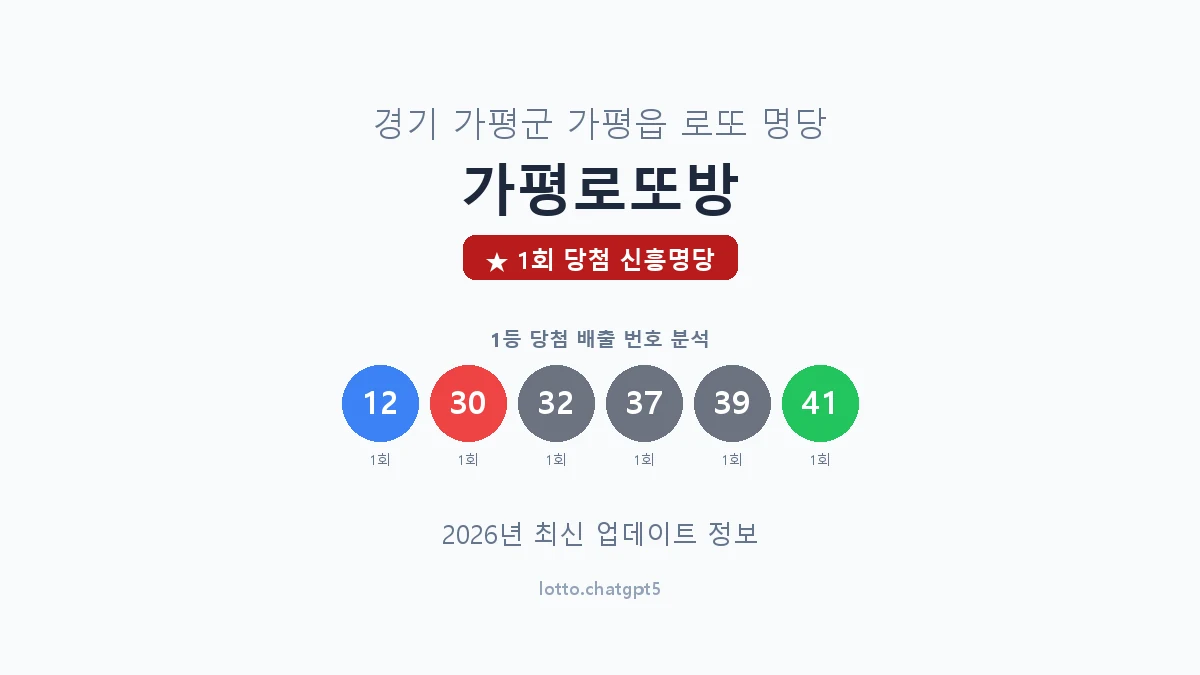 경기 가평군 가평읍 로또 명당

가평로또방

★ 1회 당첨 신흥명당

1등 당첨 배출 번호 분석

12 30 32 37 39 41

1회 1회 1회 1회 1회 1회

2026년 최신 업데이트 정보

lotto.chatgpt5