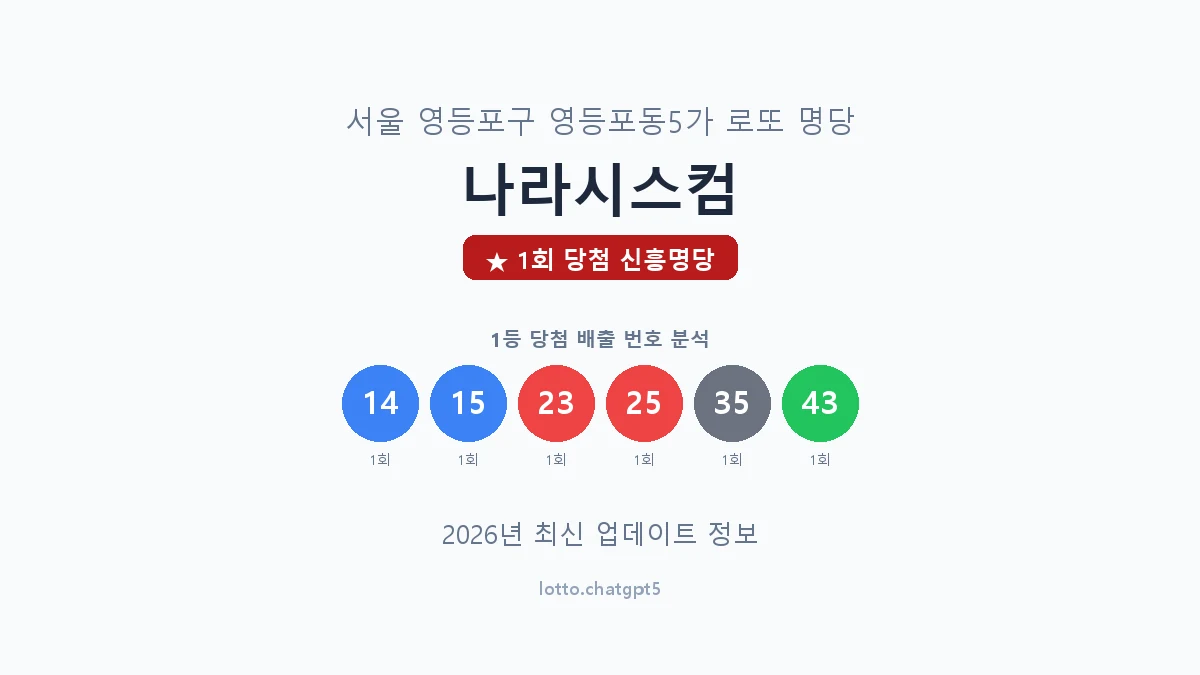 서울 영등포구 영등포동5가 로또 명당

나라시스컴

★ 1회 당첨 신흥명당

1등 당첨 배출 번호 분석

14 15 23 25 35 43

1회 1회 1회 1회 1회 1회

2026년 최신 업데이트 정보

lotto.chatgpt5