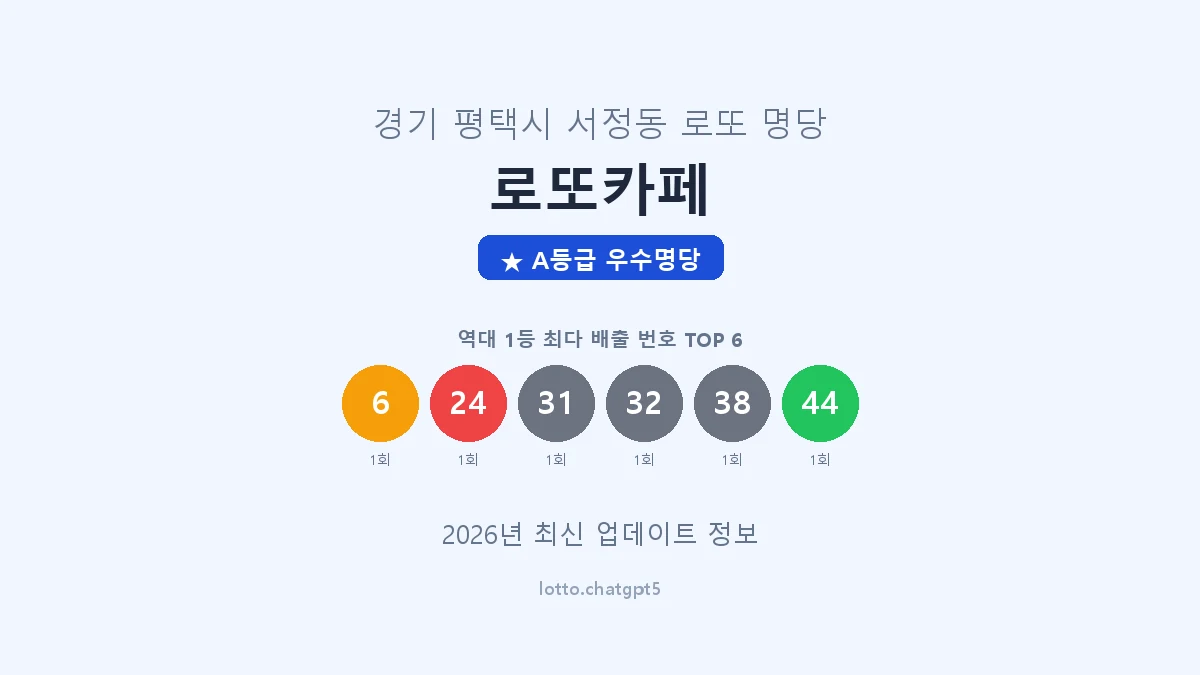 경기 평택시 서정동 로또 명당

로또카페

★ A등급 우수명당

역대 1등 최다 배출 번호 TOP 6

6 24 31 32 38 44

1회 1회 1회 1회 1회 1회

2026년 최신 업데이트 정보

lotto.chatgpt5